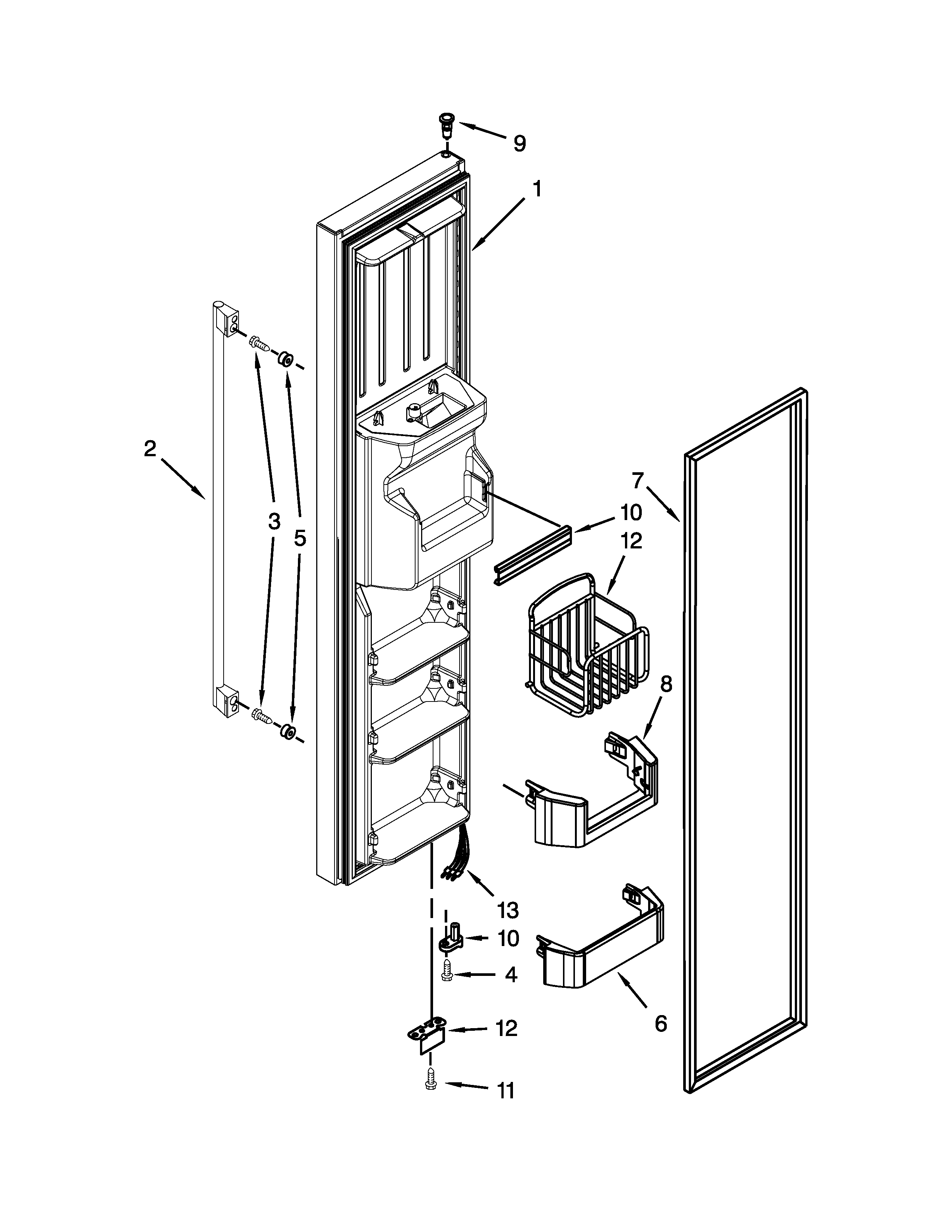 9
1
2
3
5
7
10
12
8
13
10
4
6
12
11