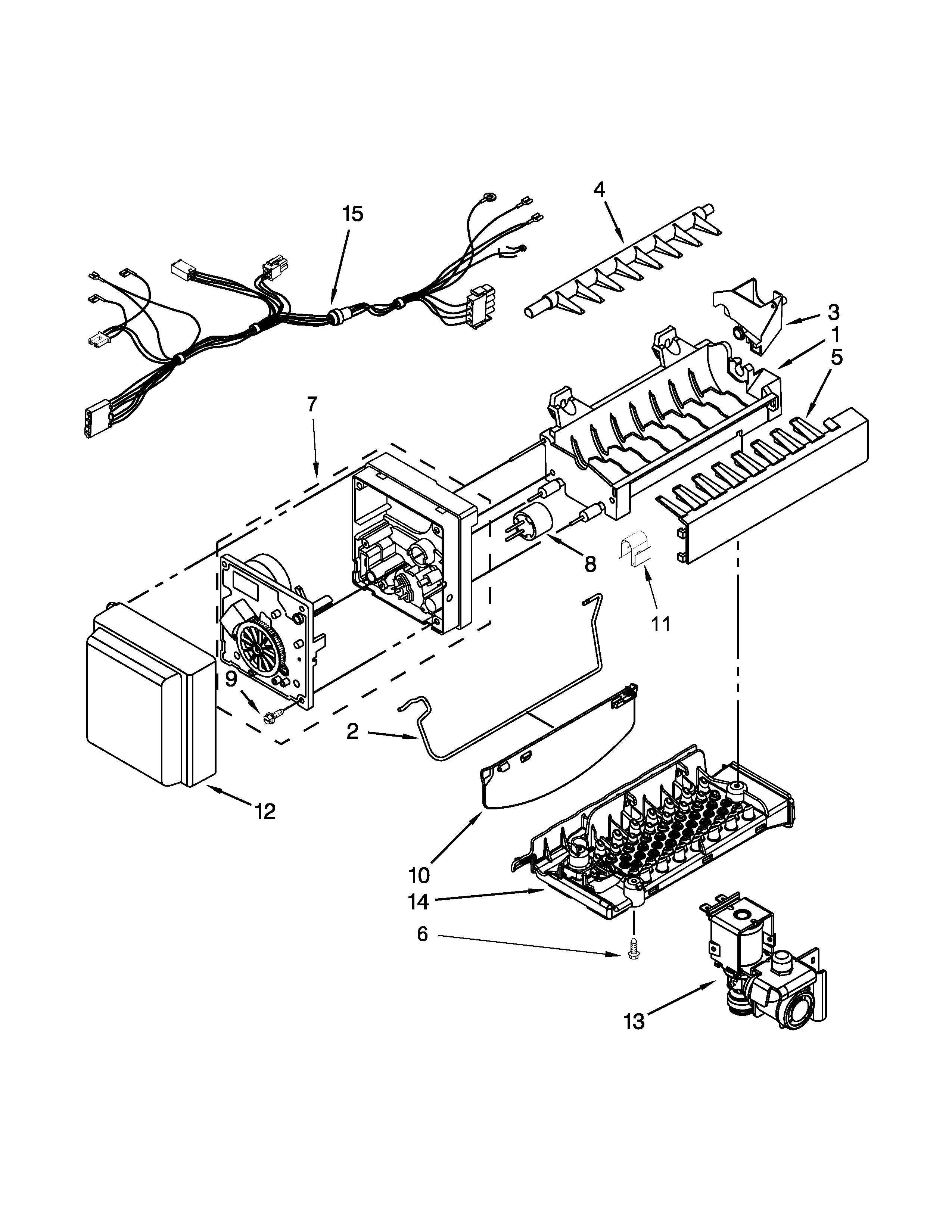 4
15
3
1
5
7
8
11
9
2
12
10
14
6
13