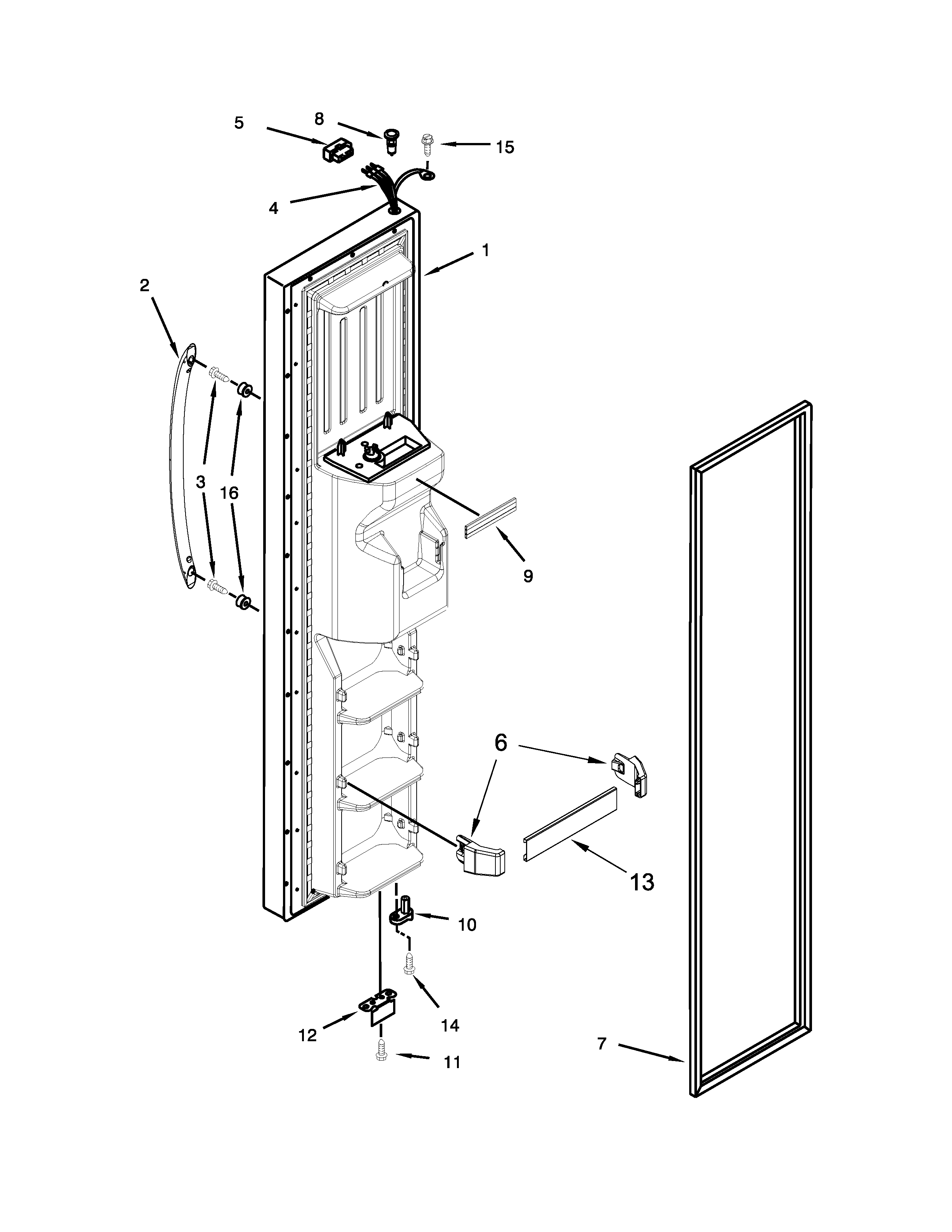 5
8
15
4
1
2
3
16
9
6
13
10
14
12
11
7