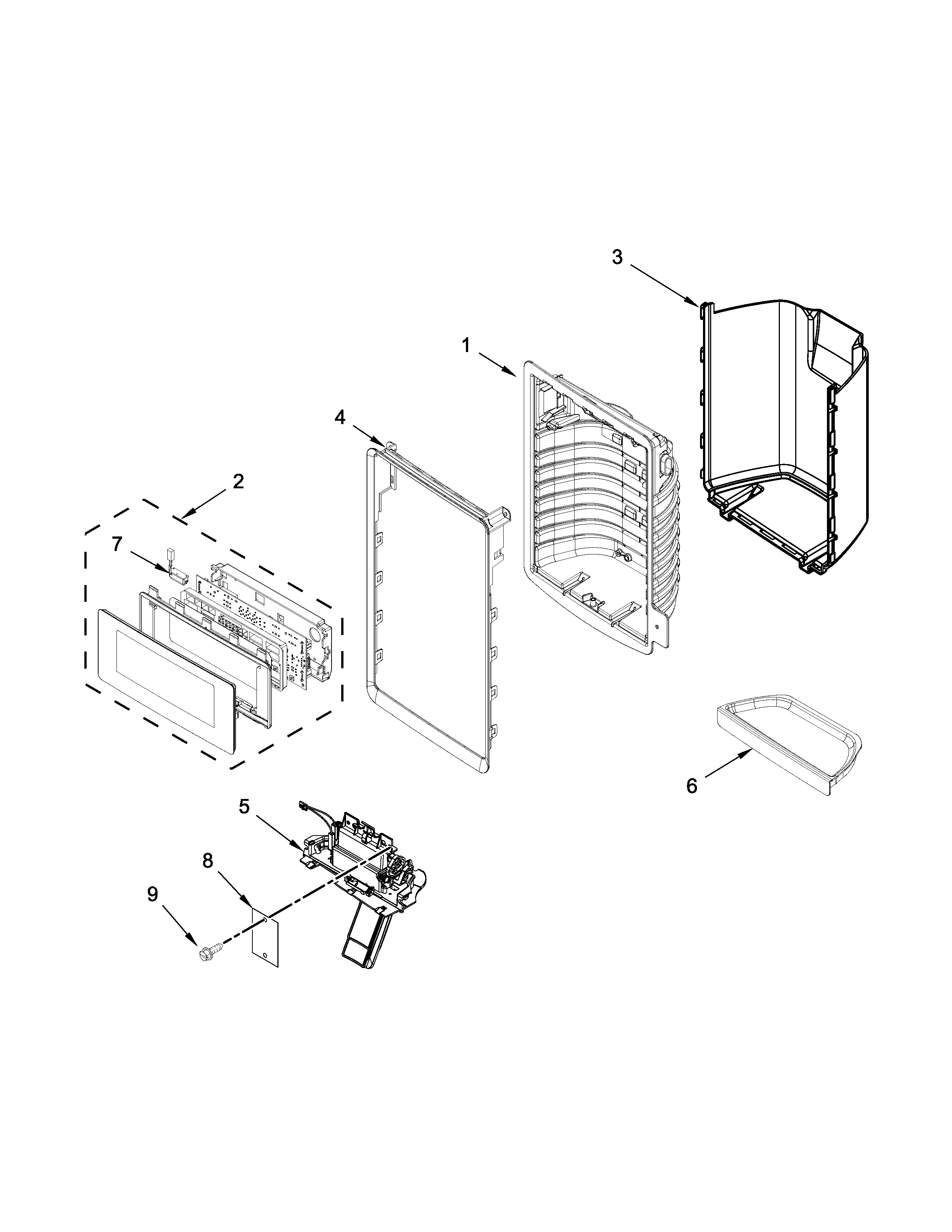 3

1

4

2

7

6

5

8

9