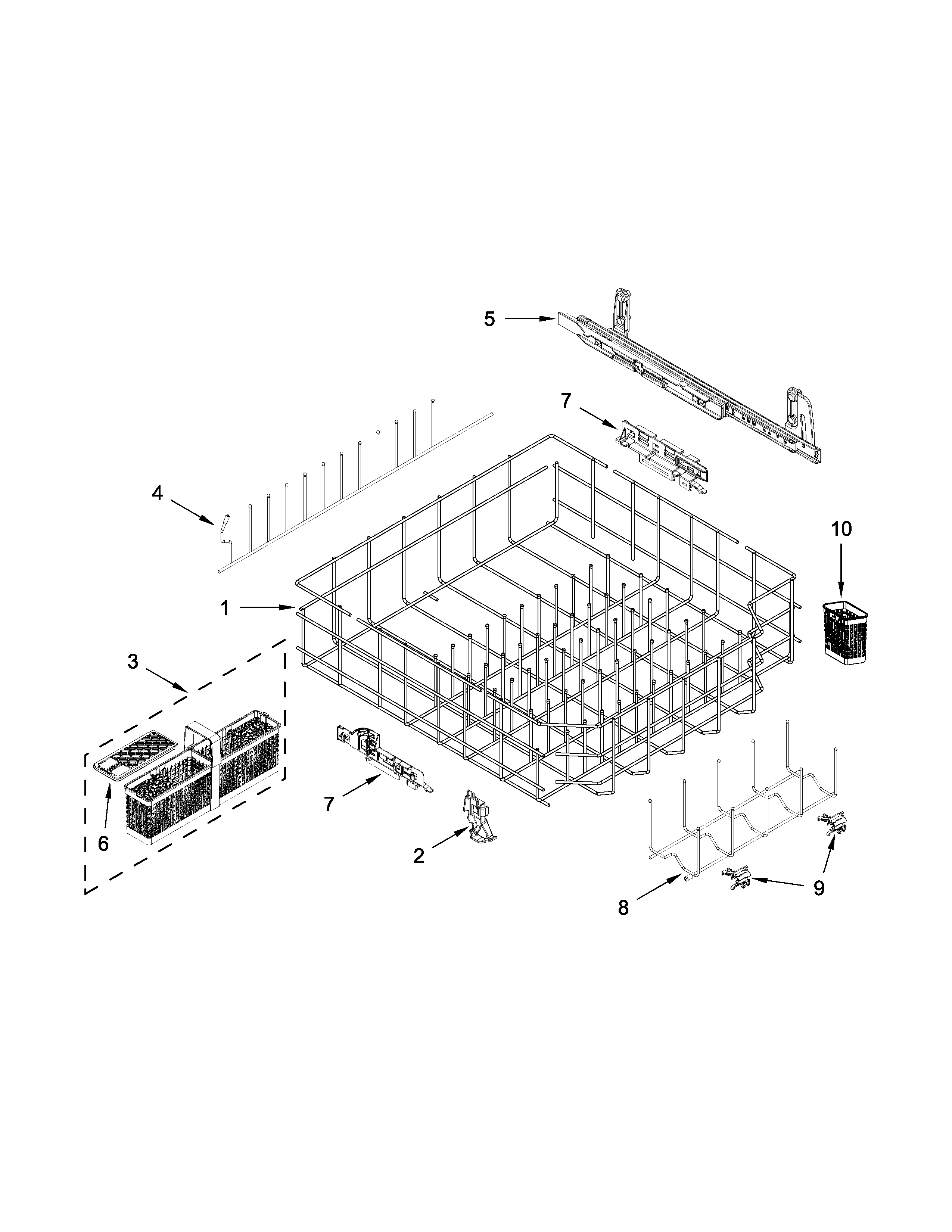 5

7

4

10

1

3

6

7

2

8

9

9