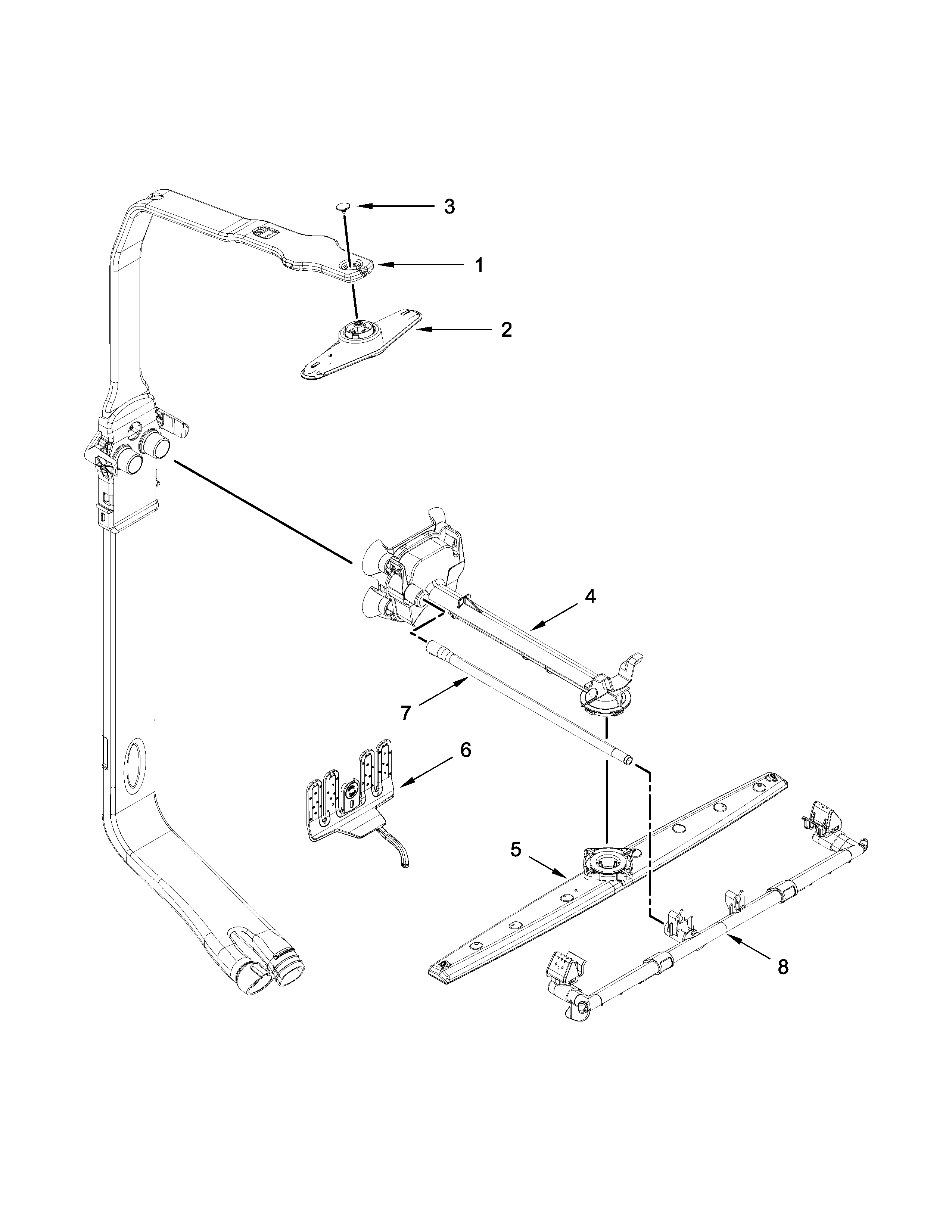 3
1
2
4
7
6
5
8