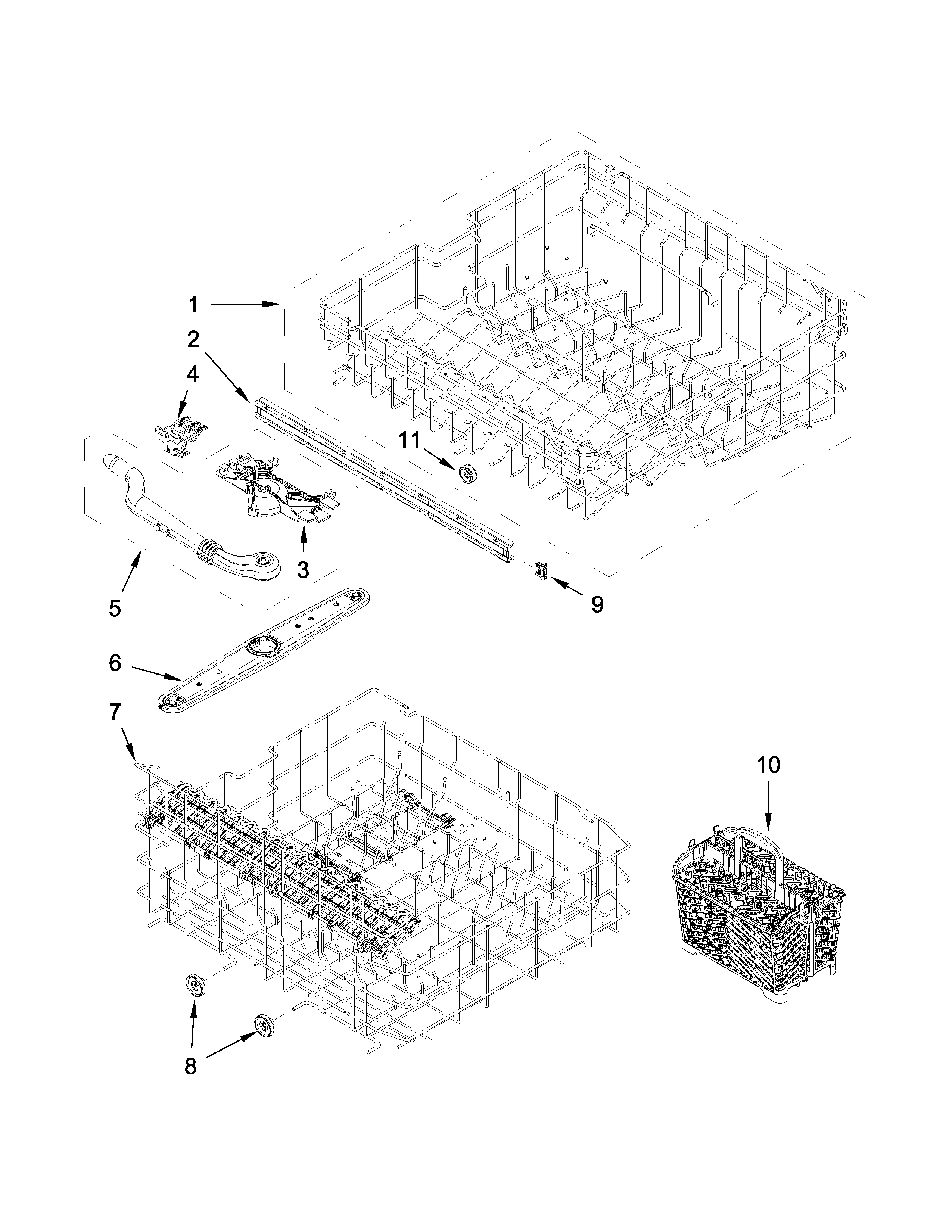 1
2
4
11
3
5
9
6
7
10
8