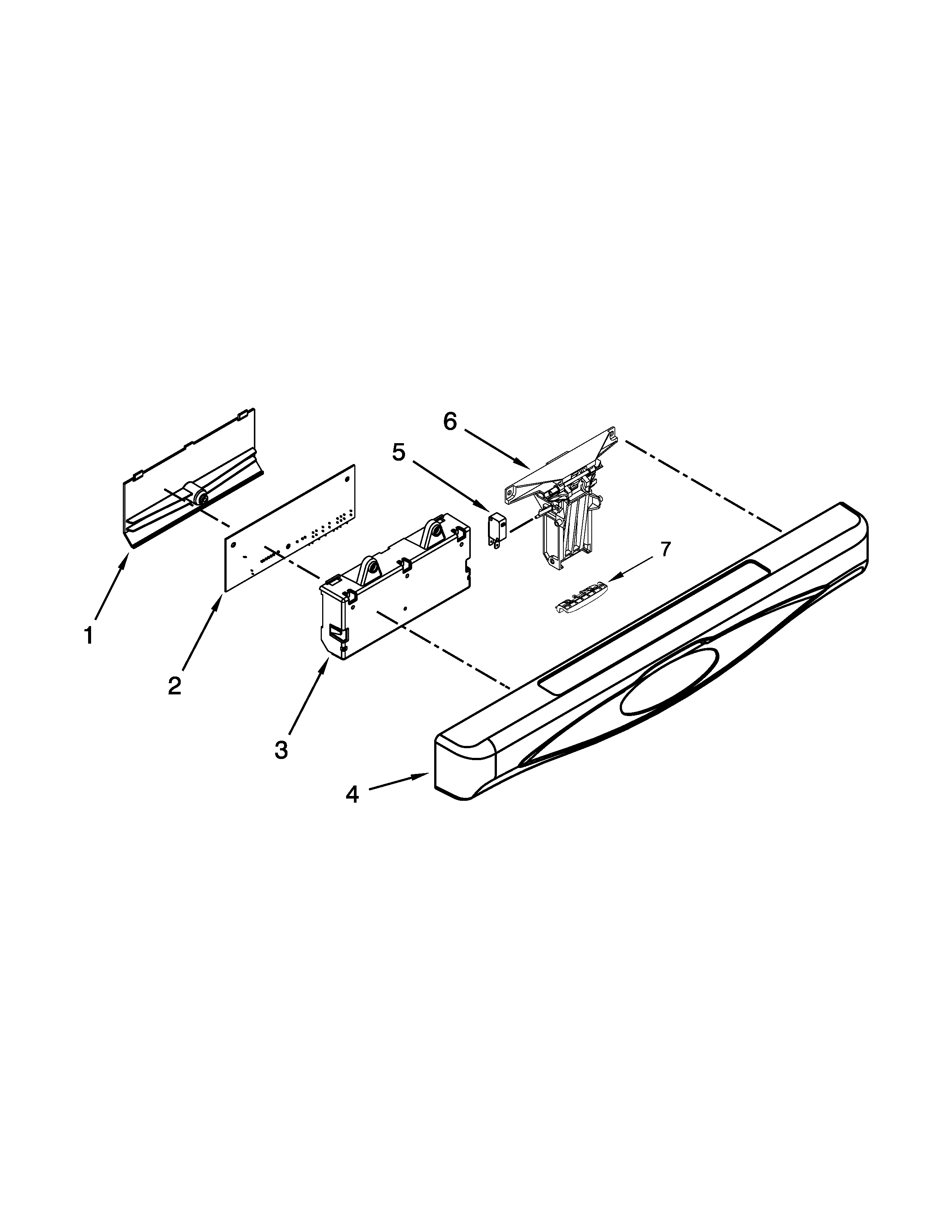 6
5
7
1
2
3
4