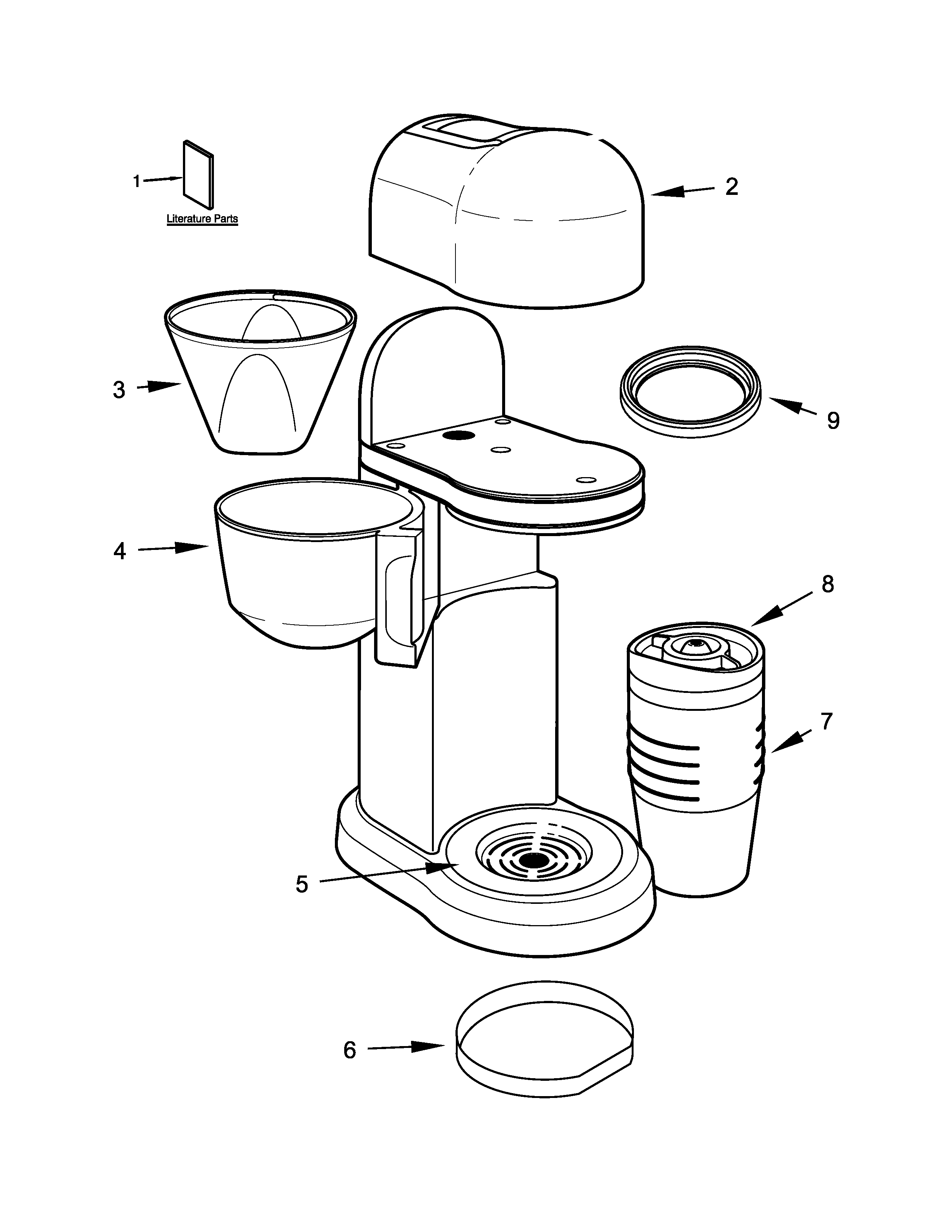 1
Literature Parts
2
3
9
4
8
7
5
6