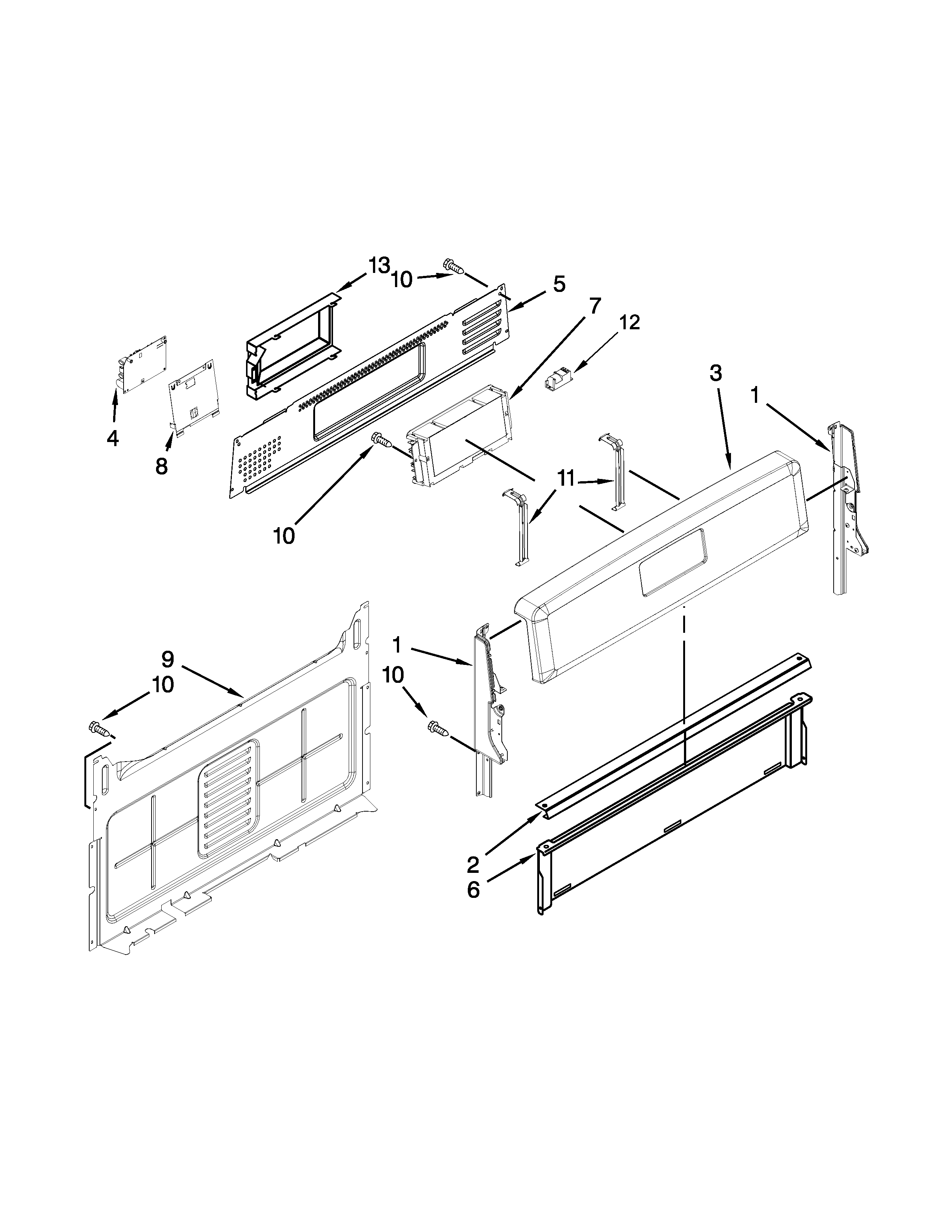 13
10
5
7
12
3
1
4
8
10
11
1
9
10
10
2
6