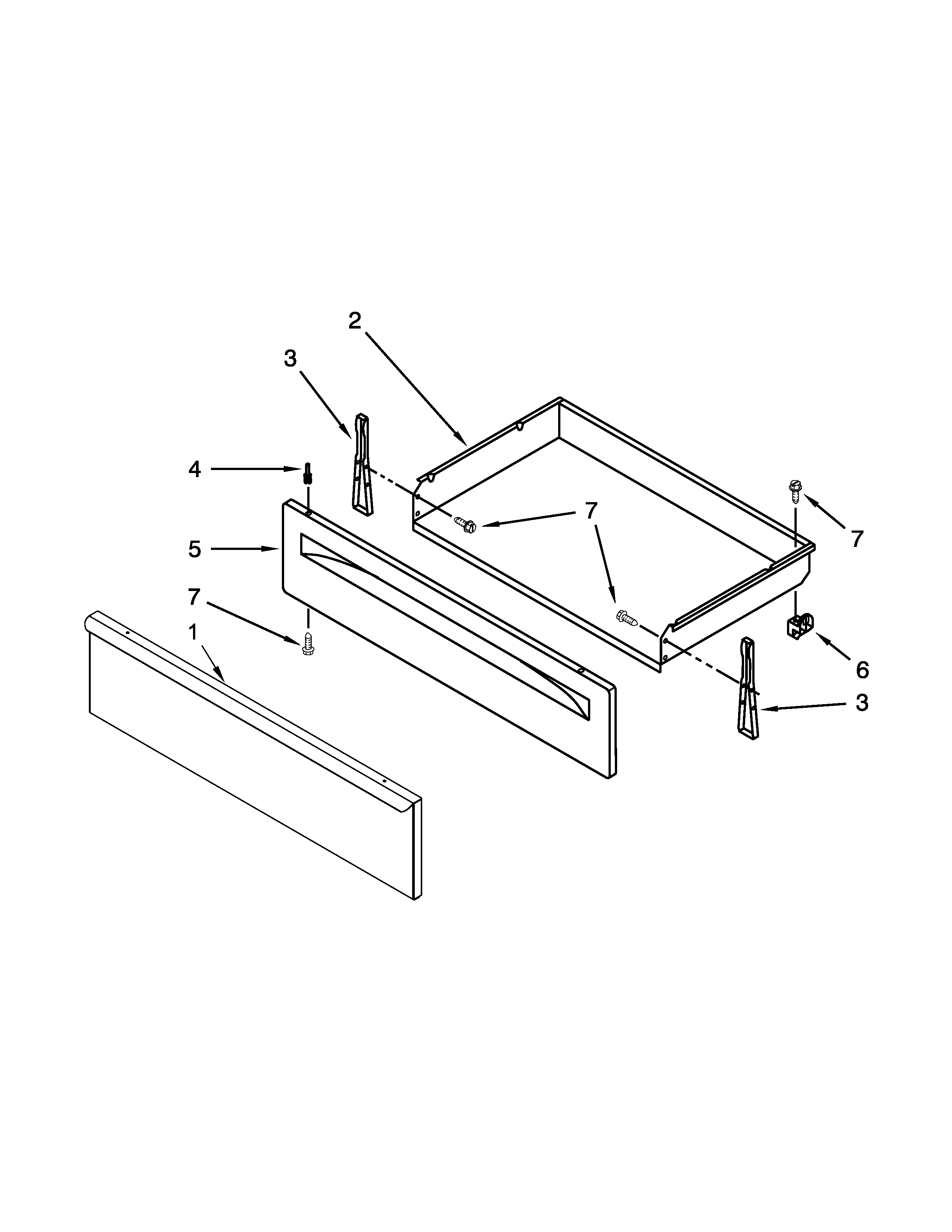 2
3
4
7
7
5
7
1
6
3