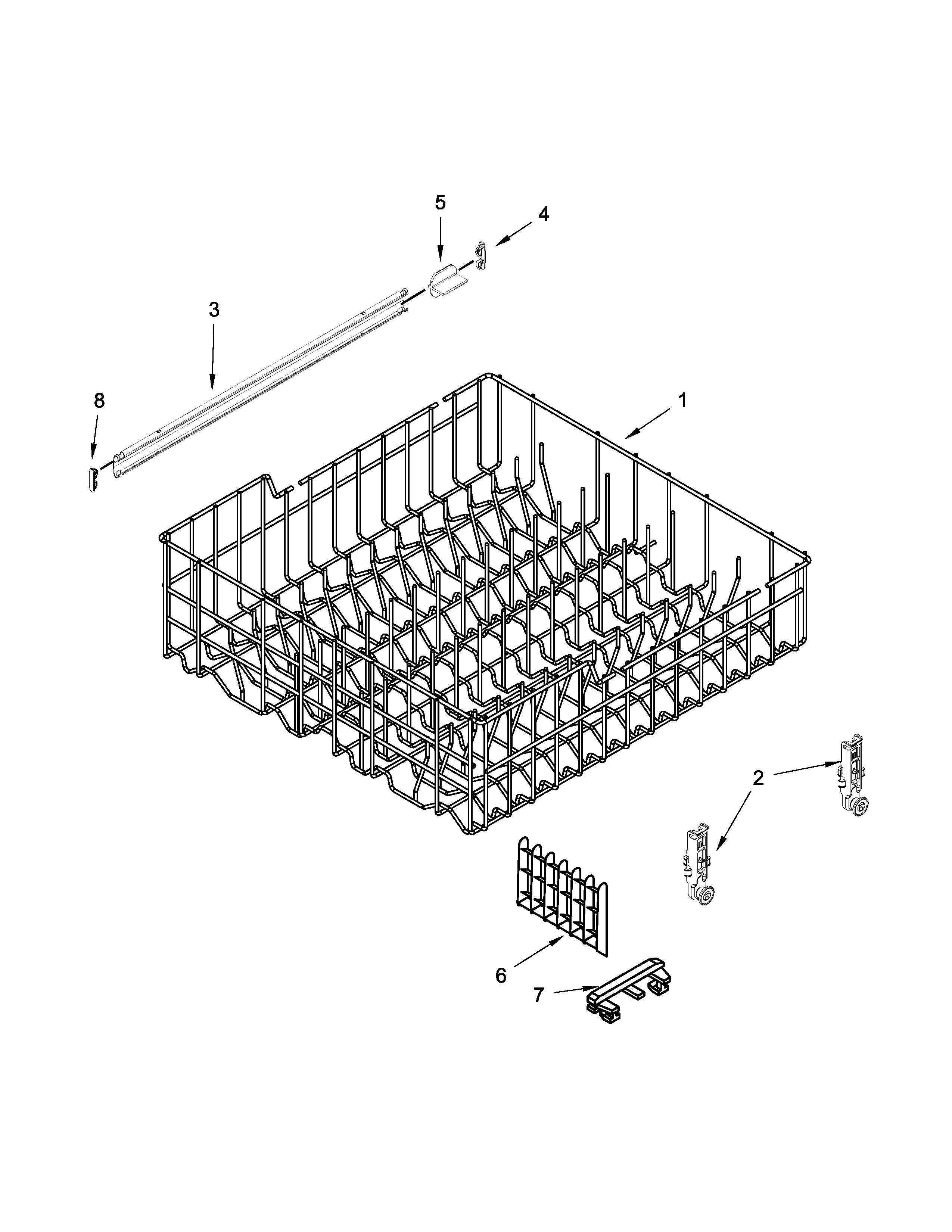 5
4
3
8
1
2
6
7