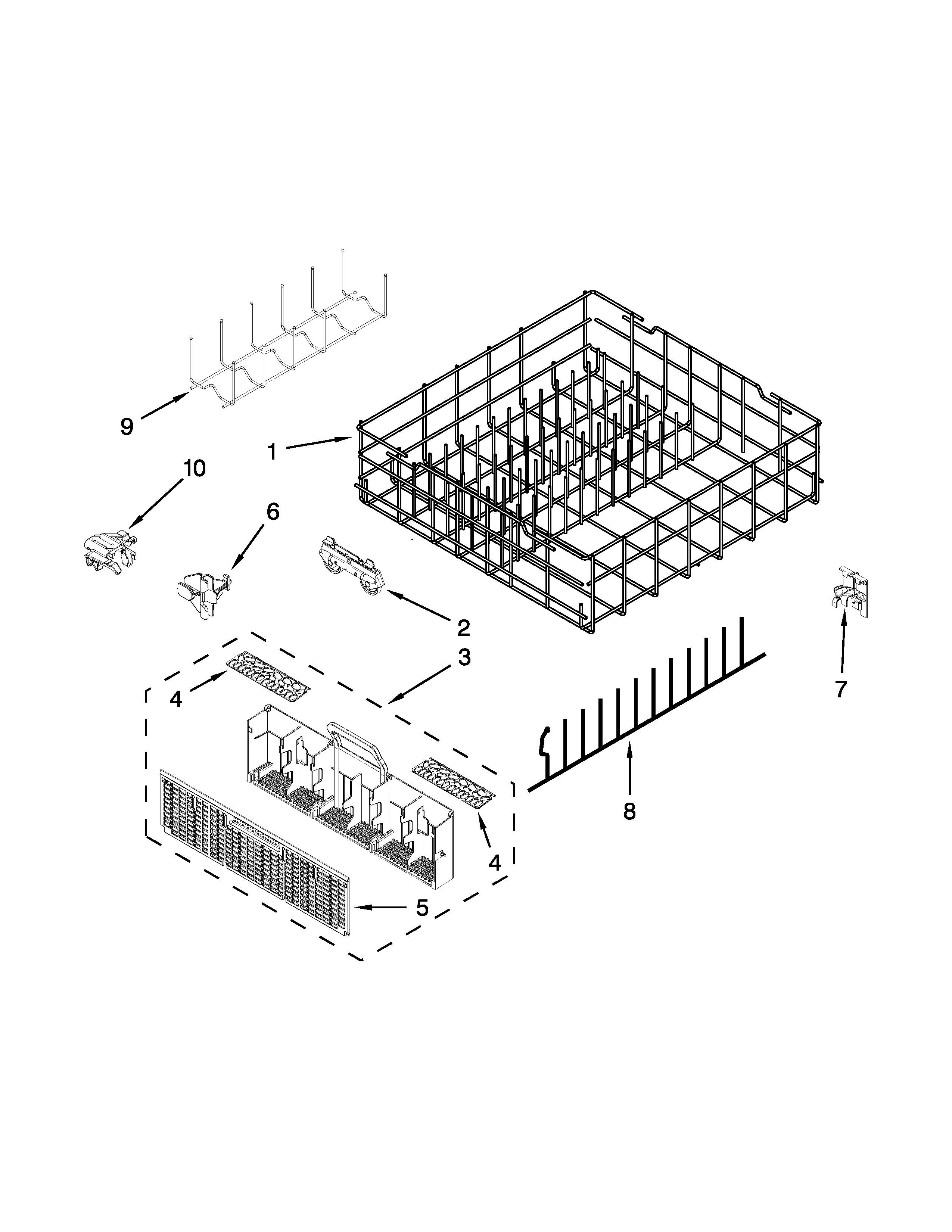 9
1
10
6
2
3
4
7
8
4
5