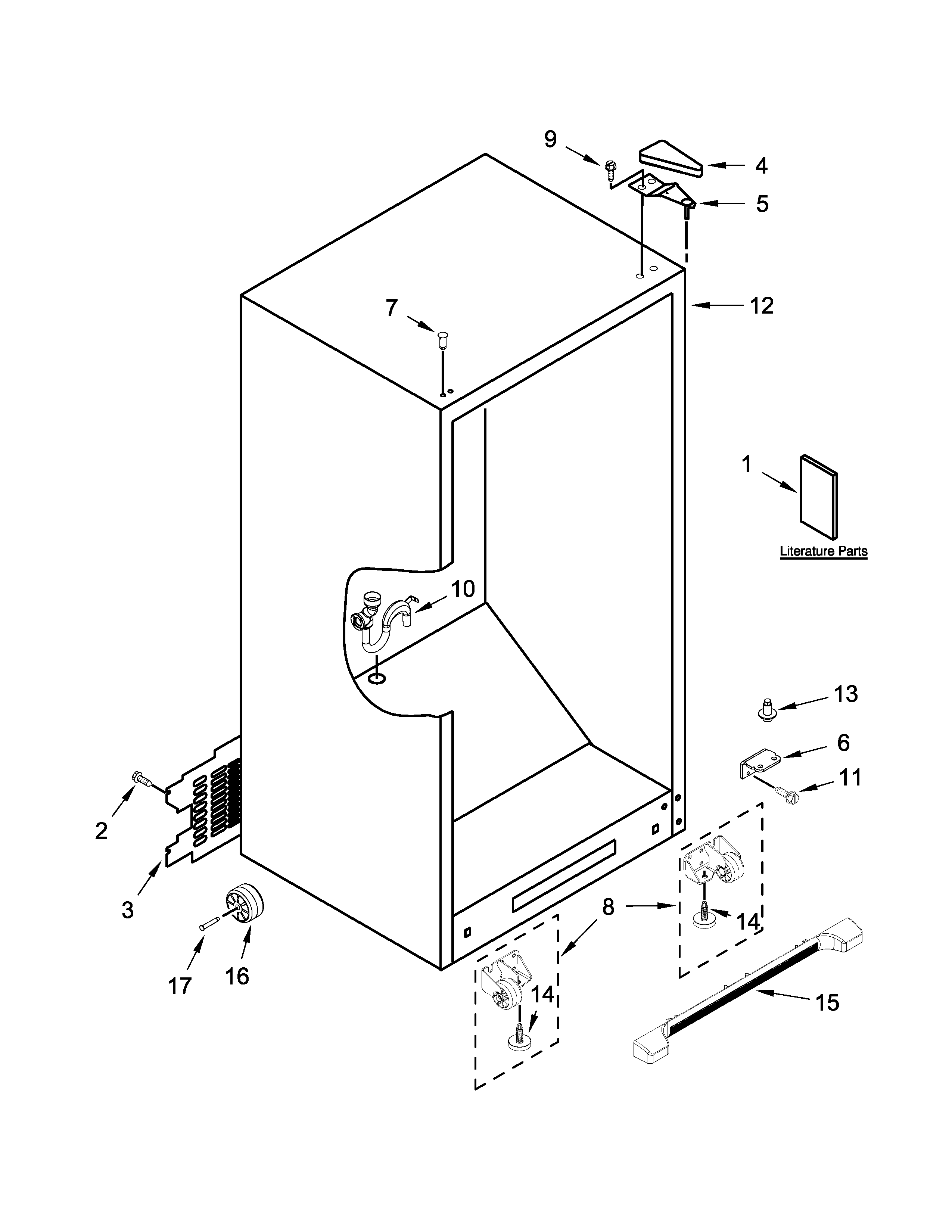 9
4
5
12
7
1
Literature Parts
10
13
6
11
2
3
8
14
17
16
14
15