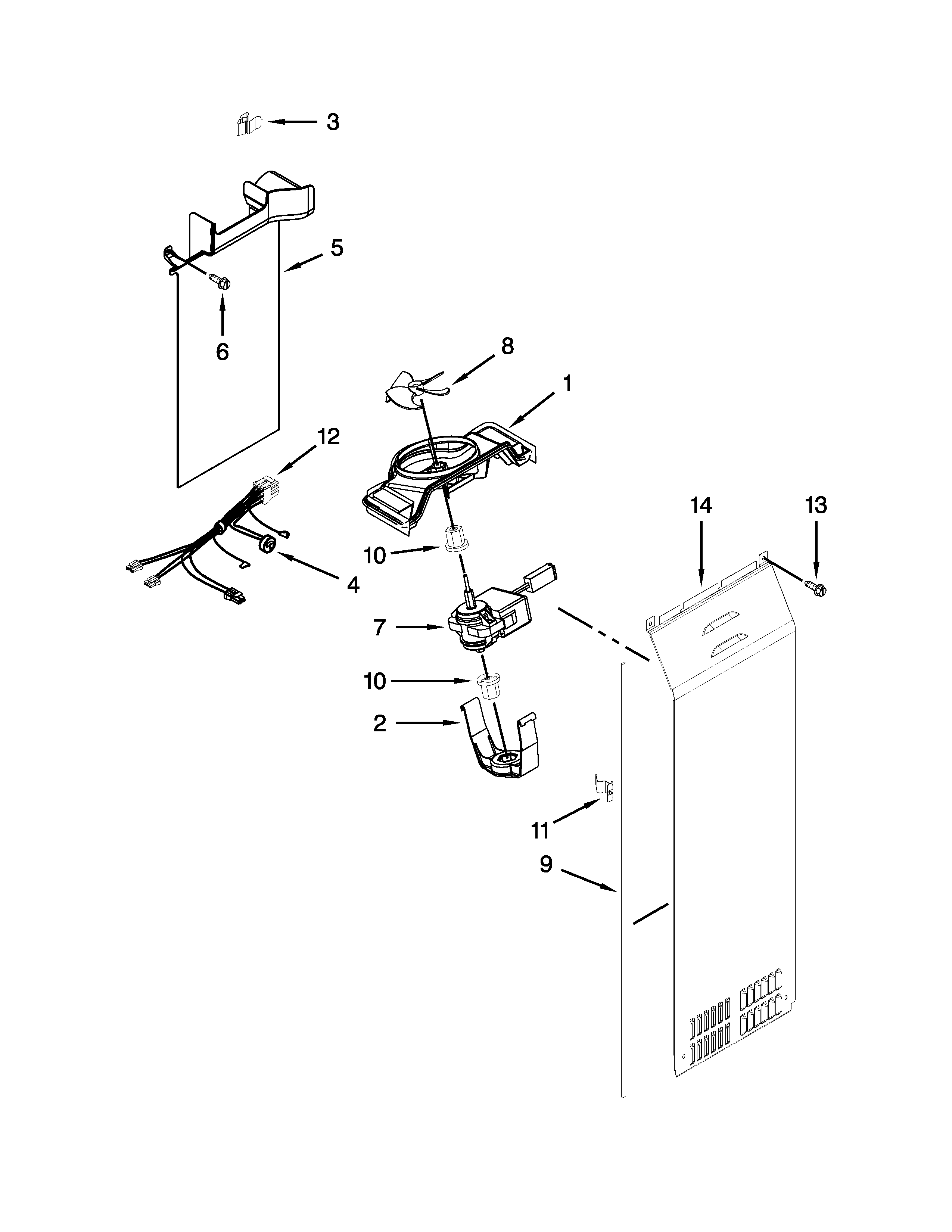 3
5
6
8
1
12
14
13
10
4
7
10
2
11
9