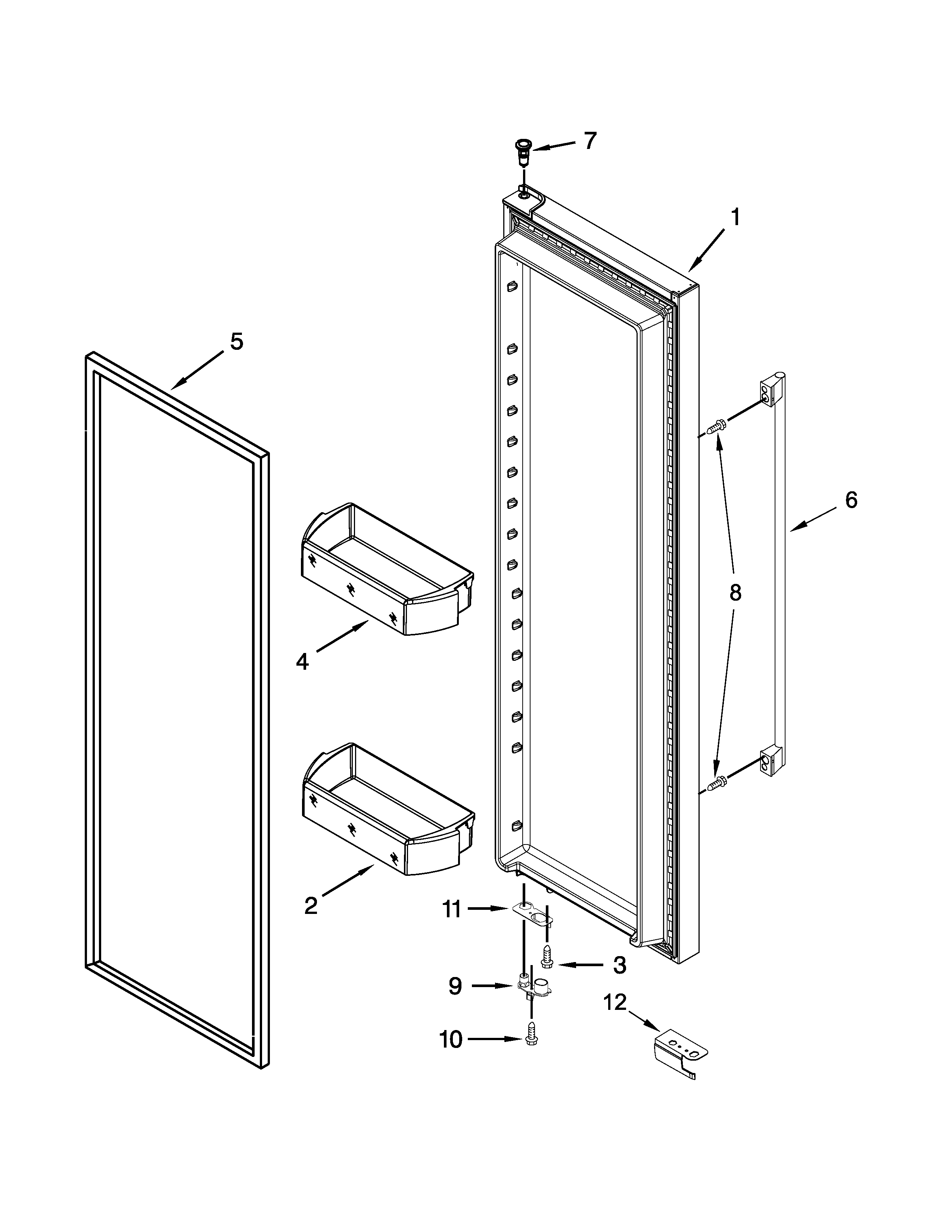 7
1
5
6
8
4
2
11
3
9
12
10