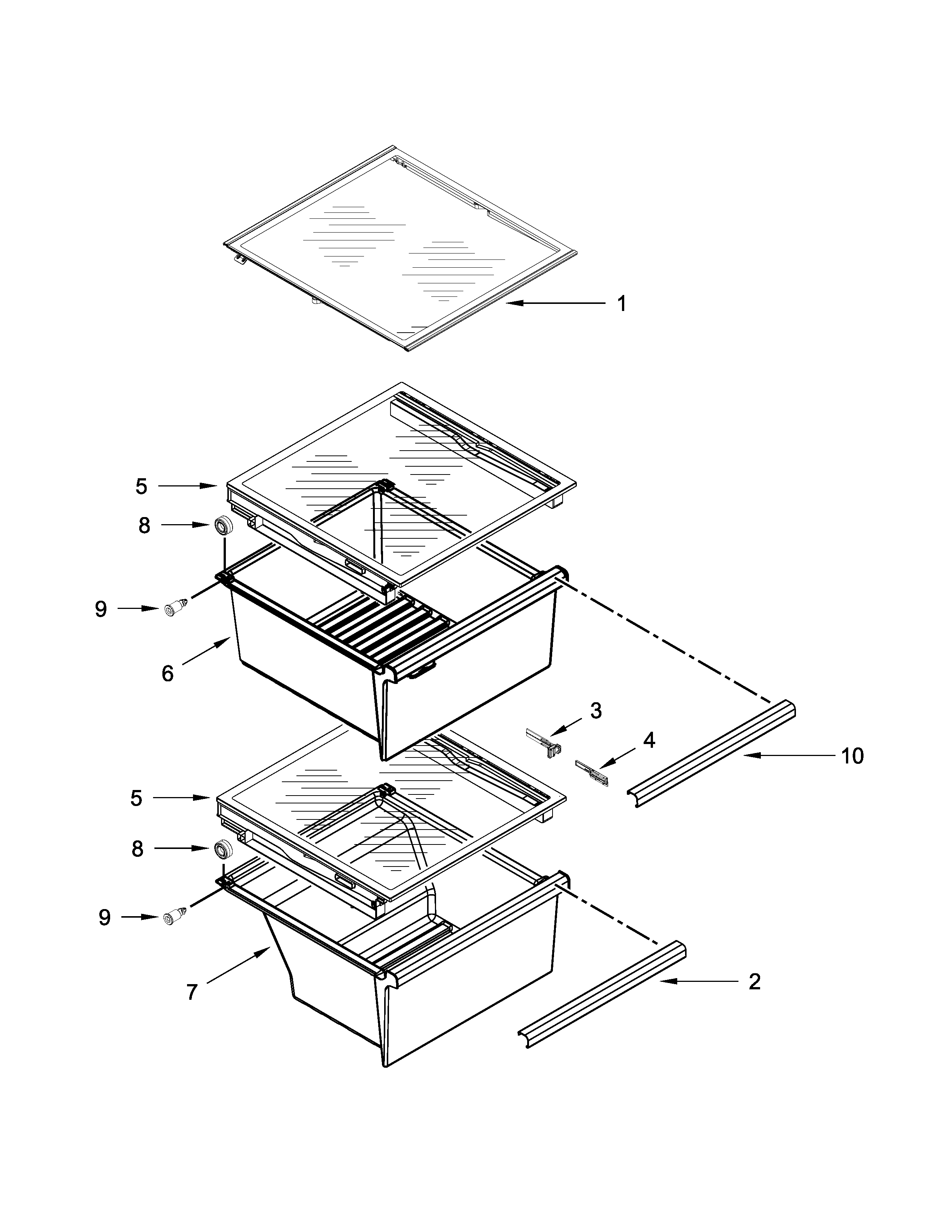 1
5
8
9
6
3
4
10
5
8
9
7
2