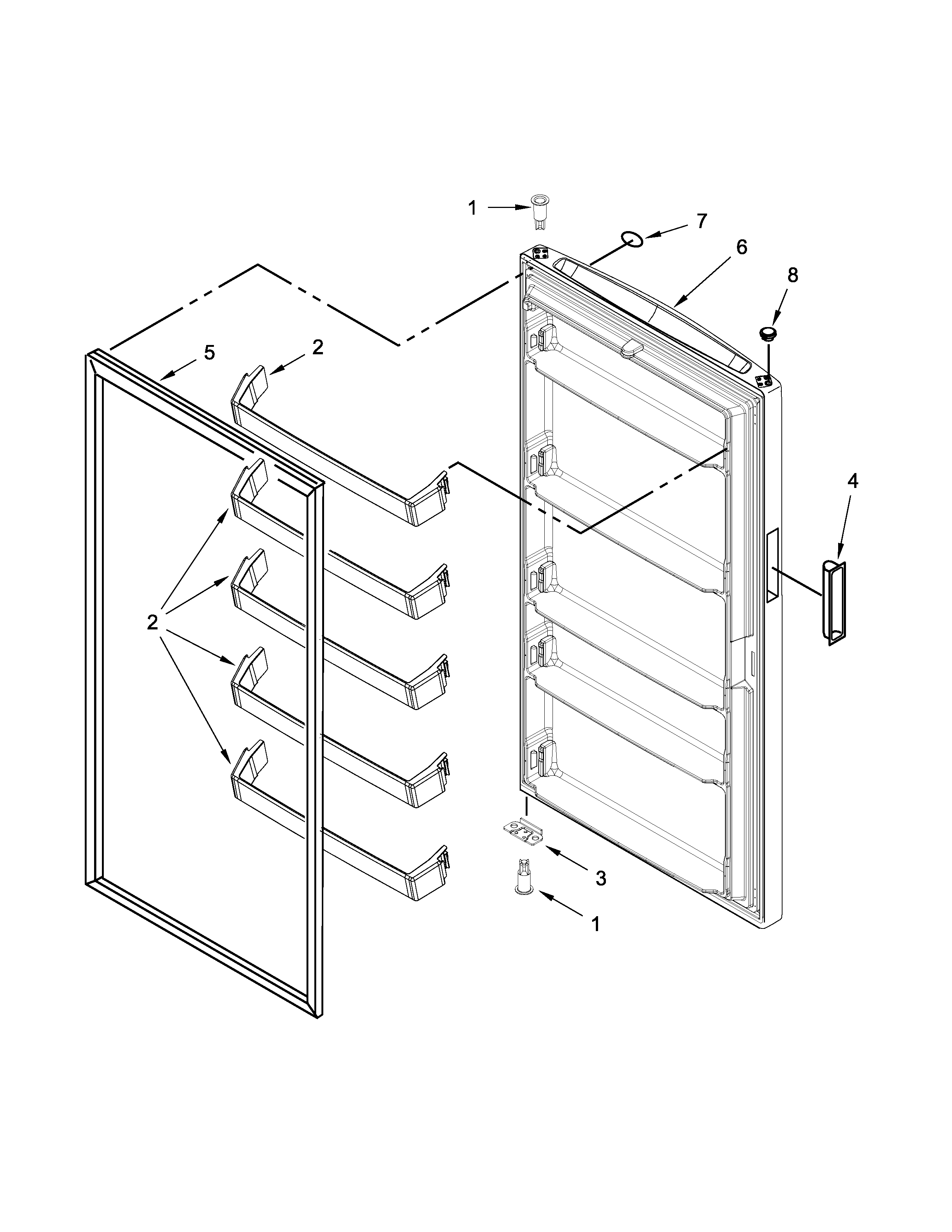 1
7
6
8
5
2
4
2
3
1