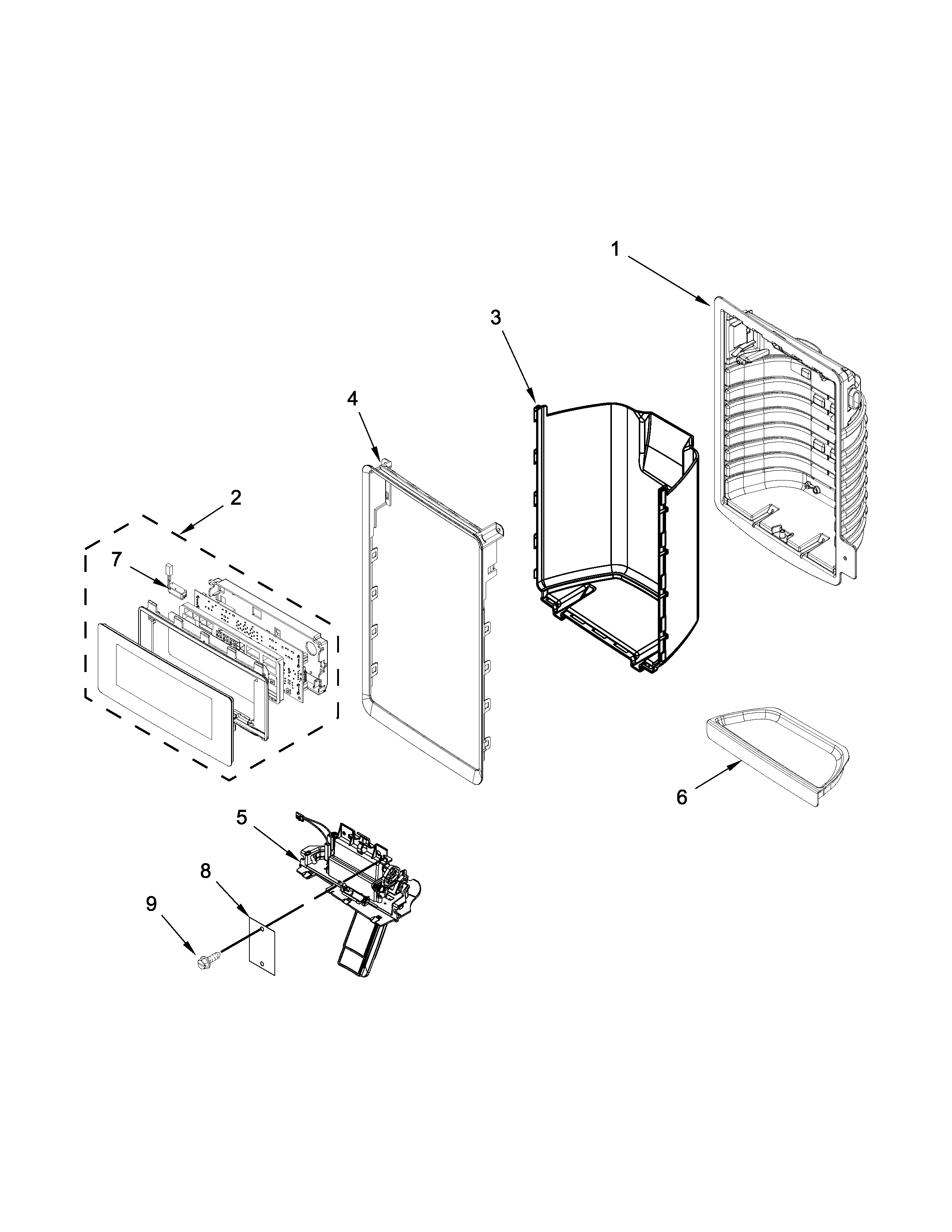 1
3
4
2
7
6
5
8
9