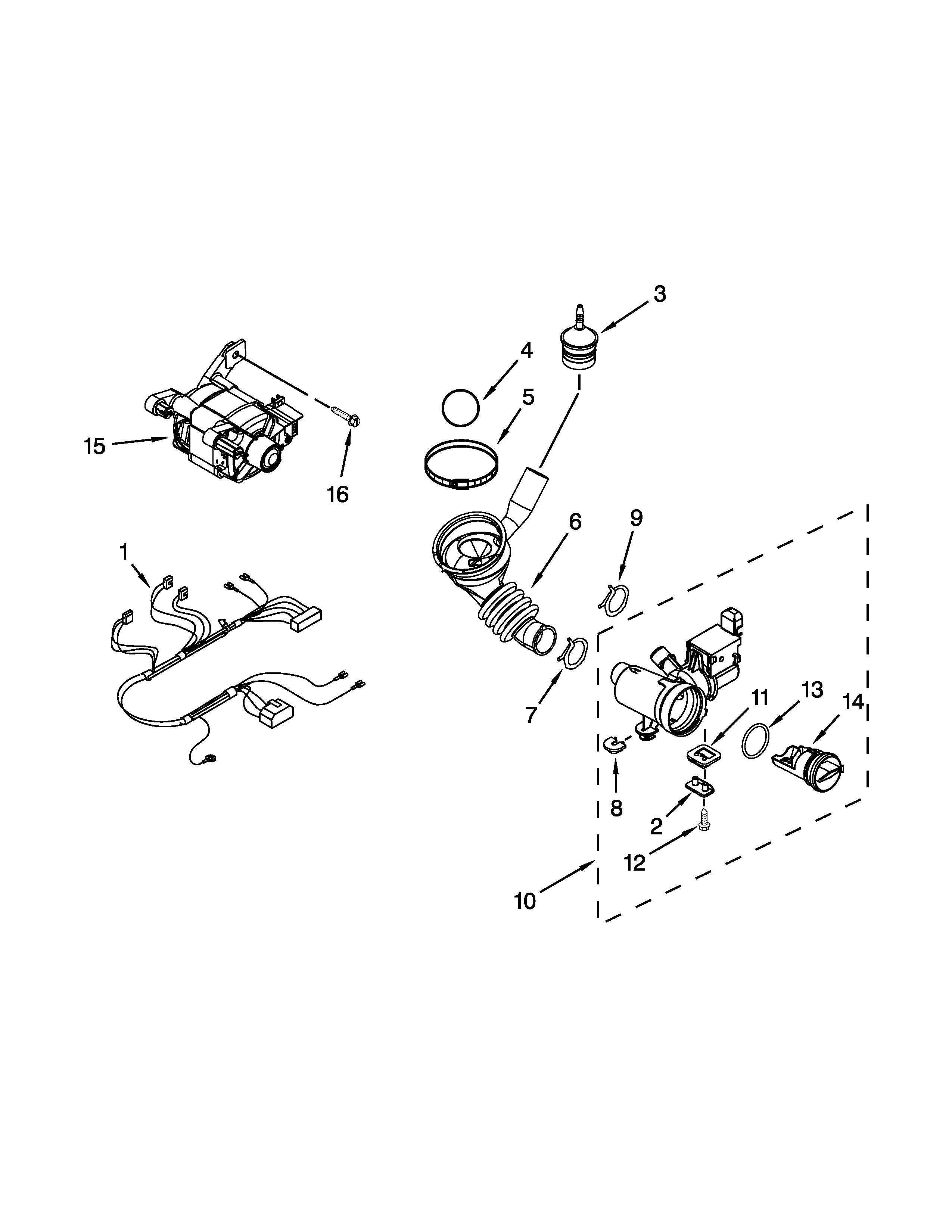 3
4
5
15
16
6
9
1
7
11
13
14
8
2
12
10