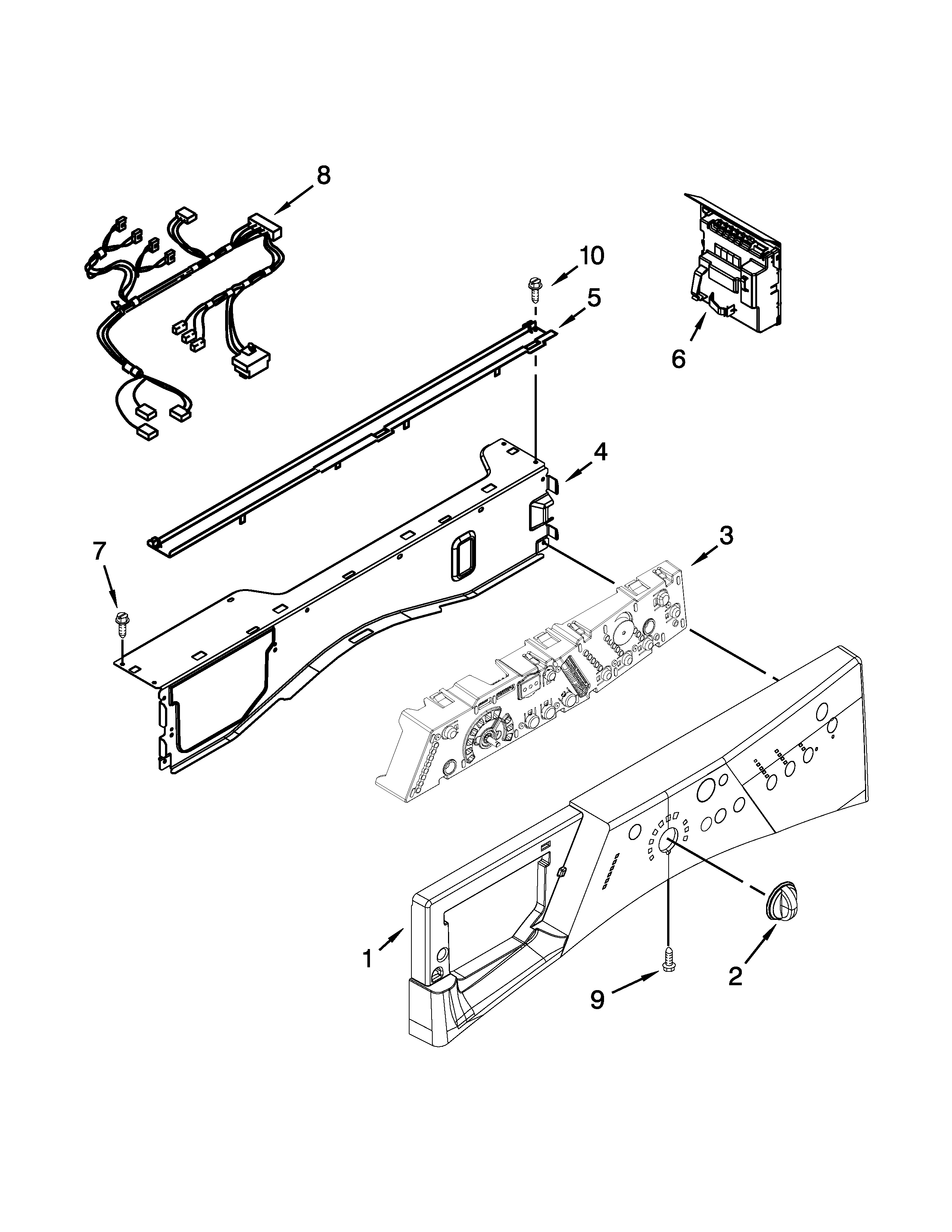 8
10
5
6
4
3
7
1
2
9