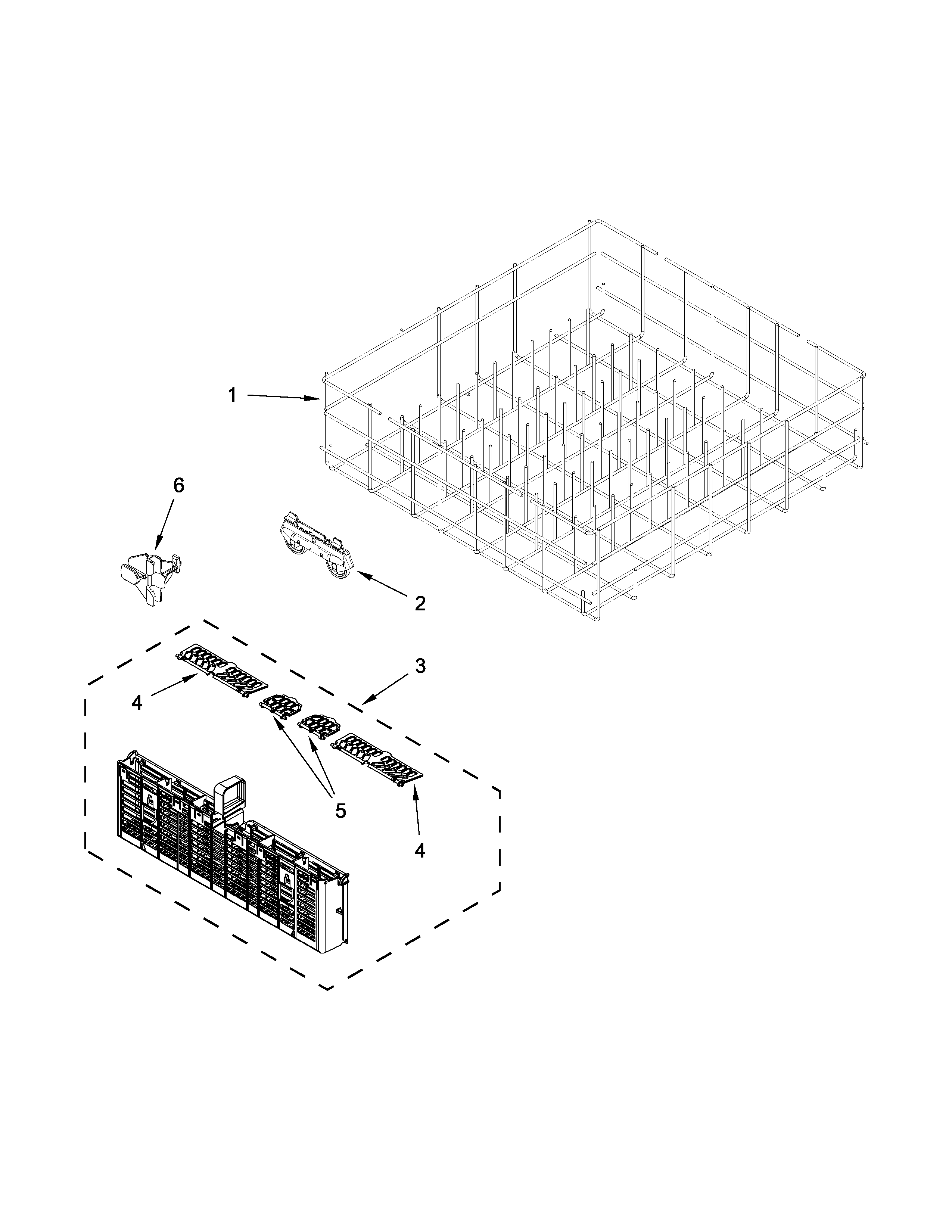 1
6
2
3
4
5
4