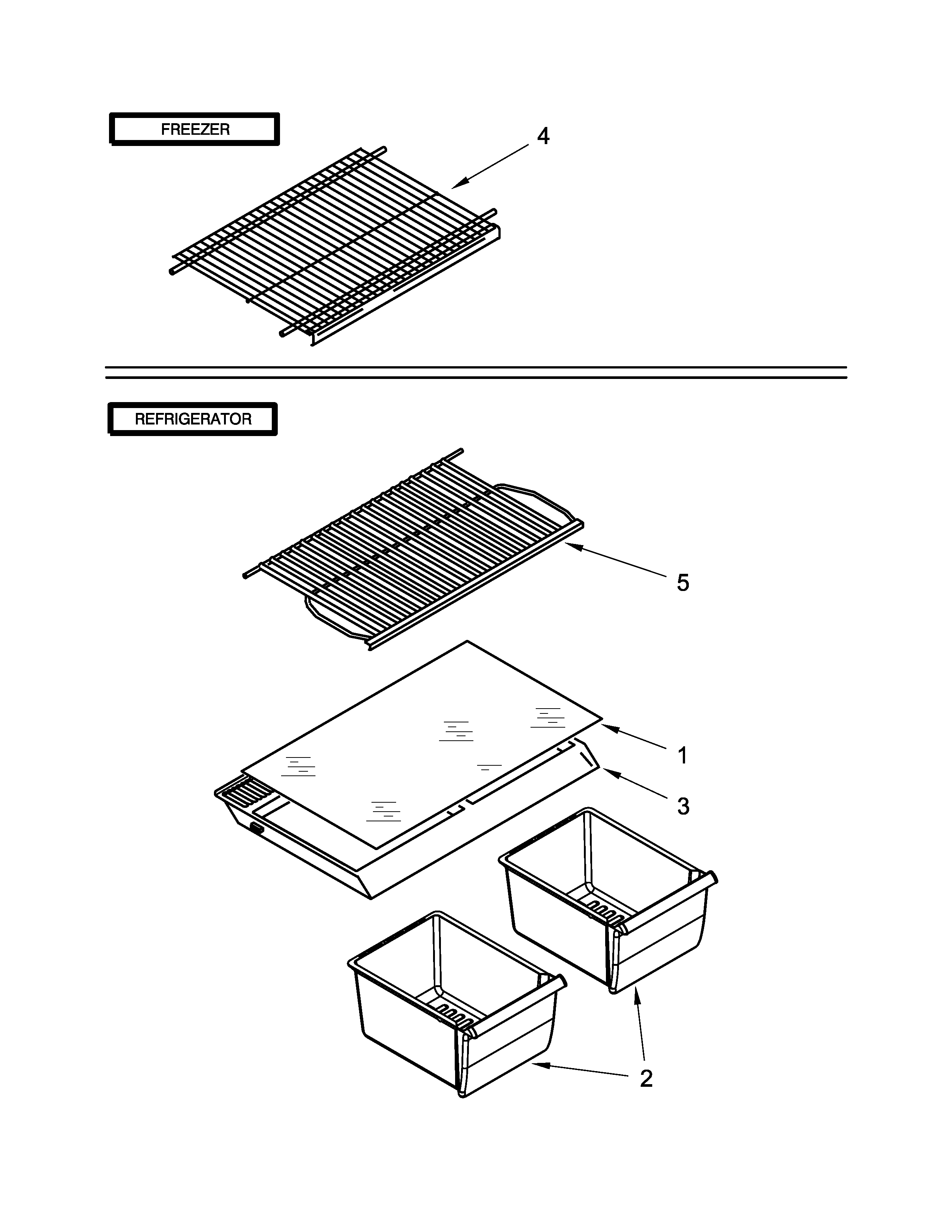 FREEZER

4

REFRIGERATOR

5

1

3

2