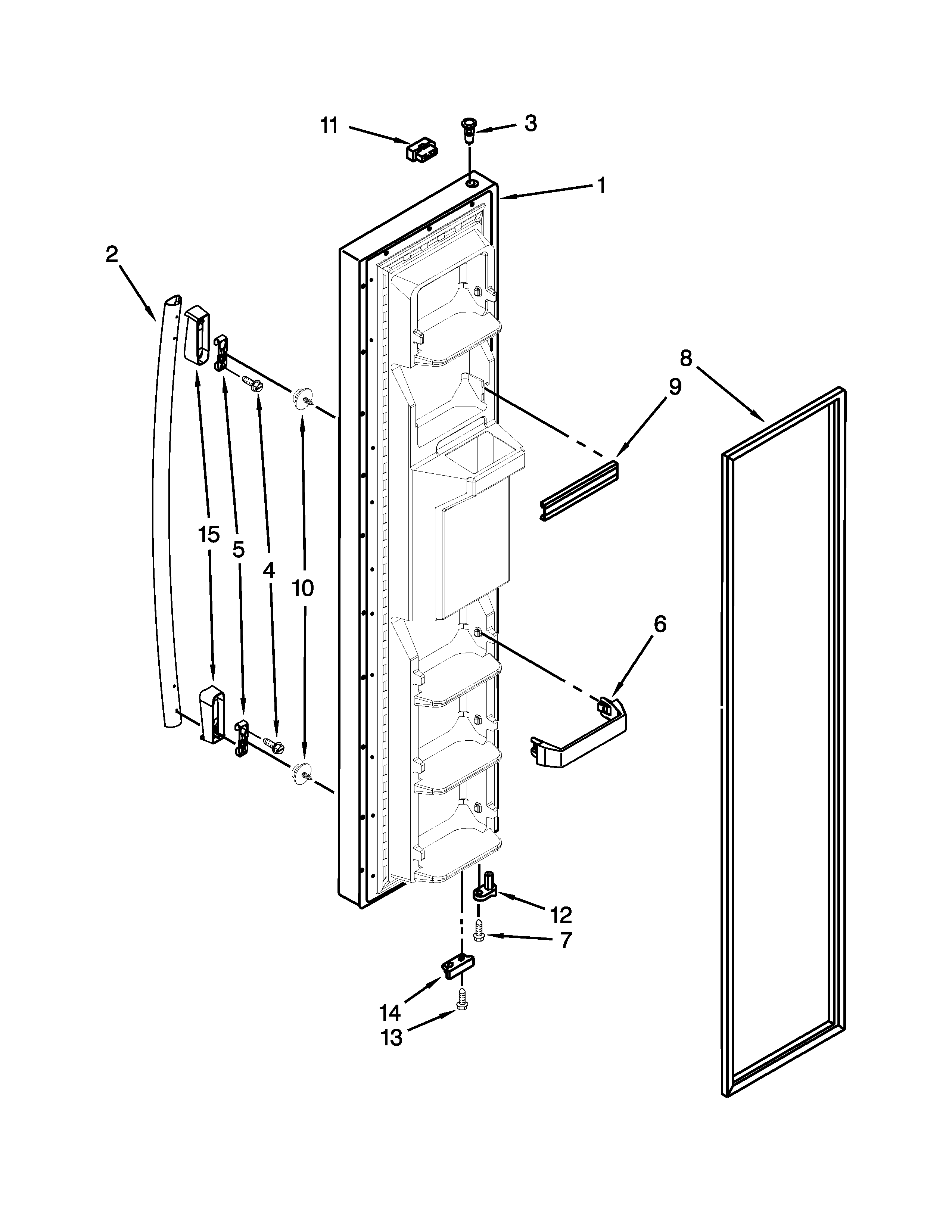 11
3
1
2
8
9
15
5
4
10
6
12
7
14
13