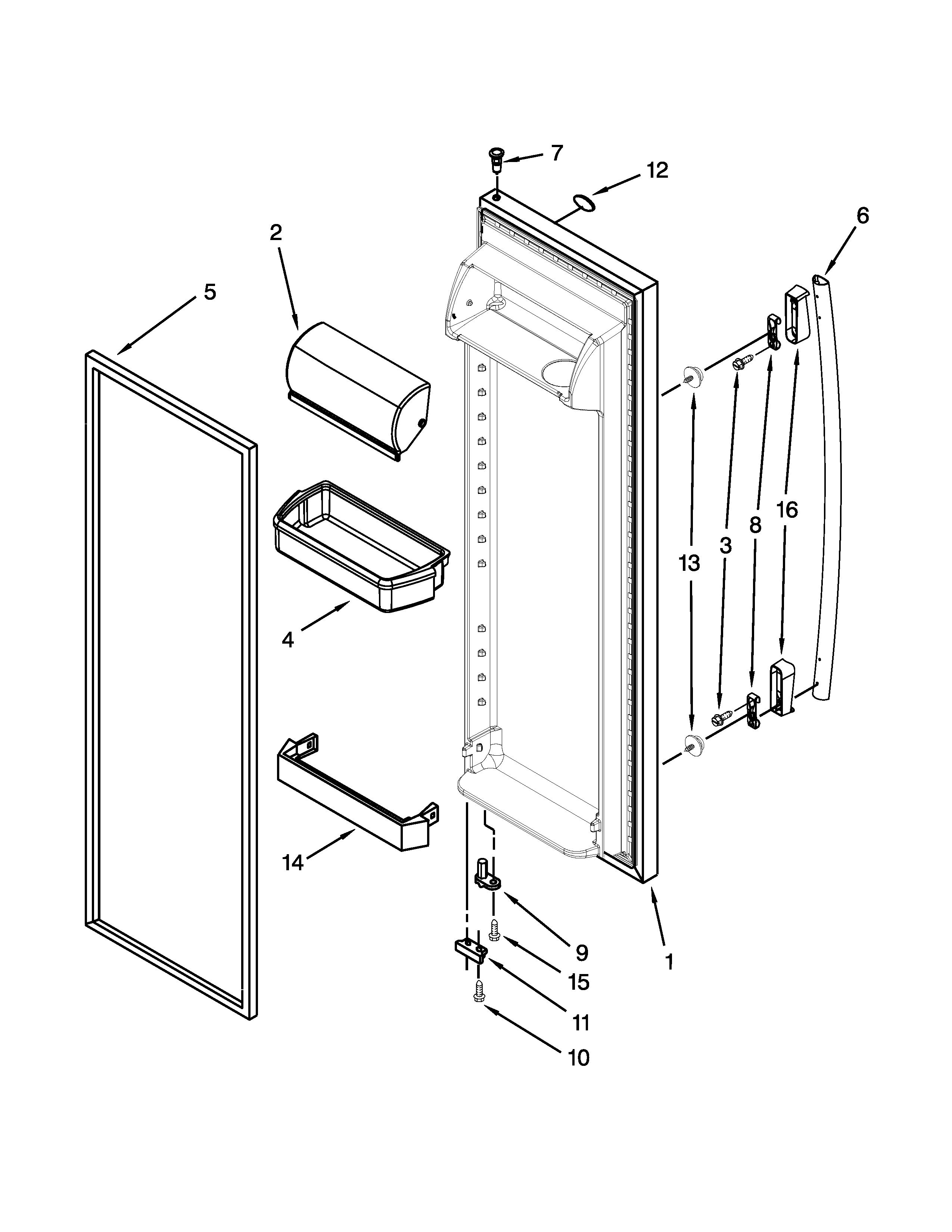 7
12
2
6
5
13
3
8
16
4
14
9
1
15
11
10