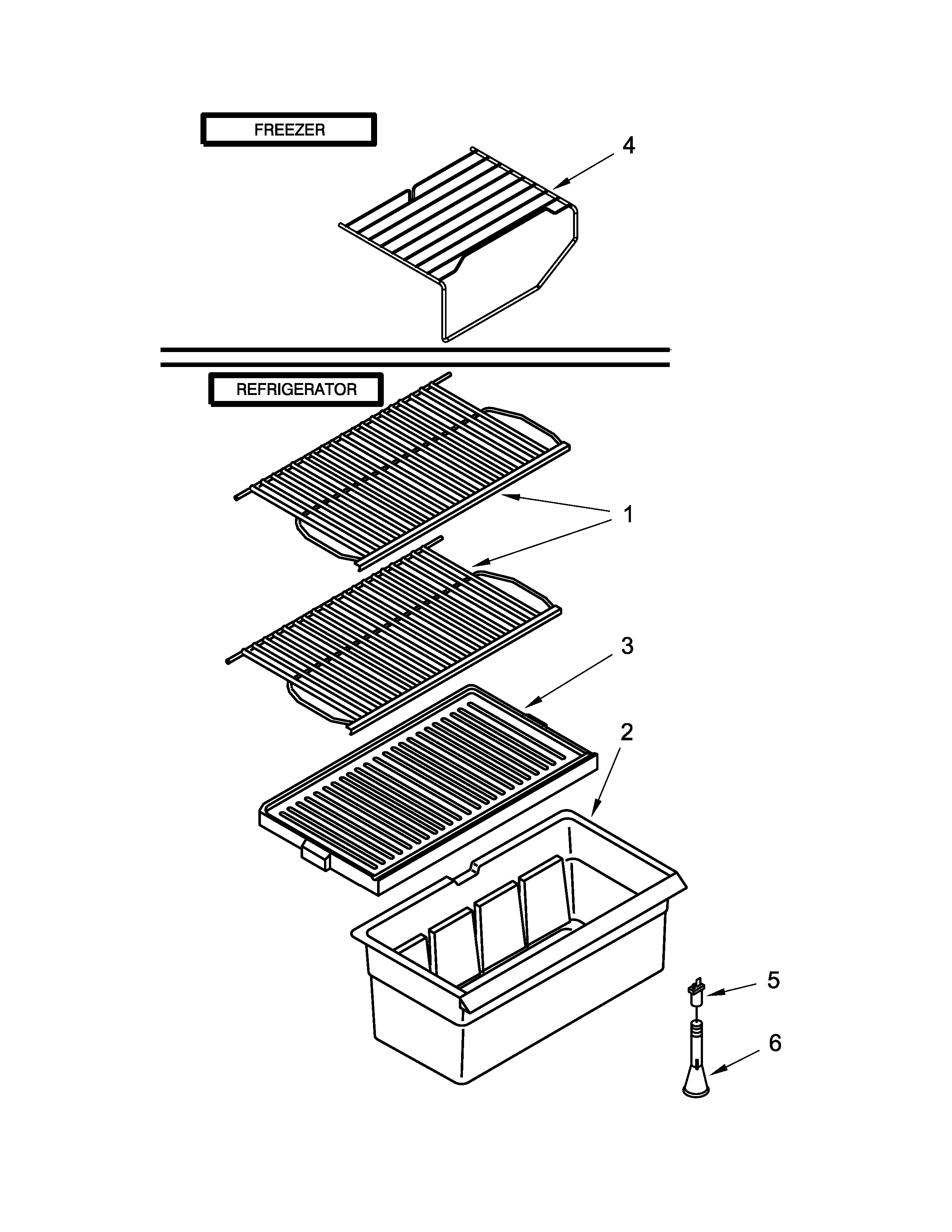 FREEZER

4

REFRIGERATOR

1

3

2

5

6