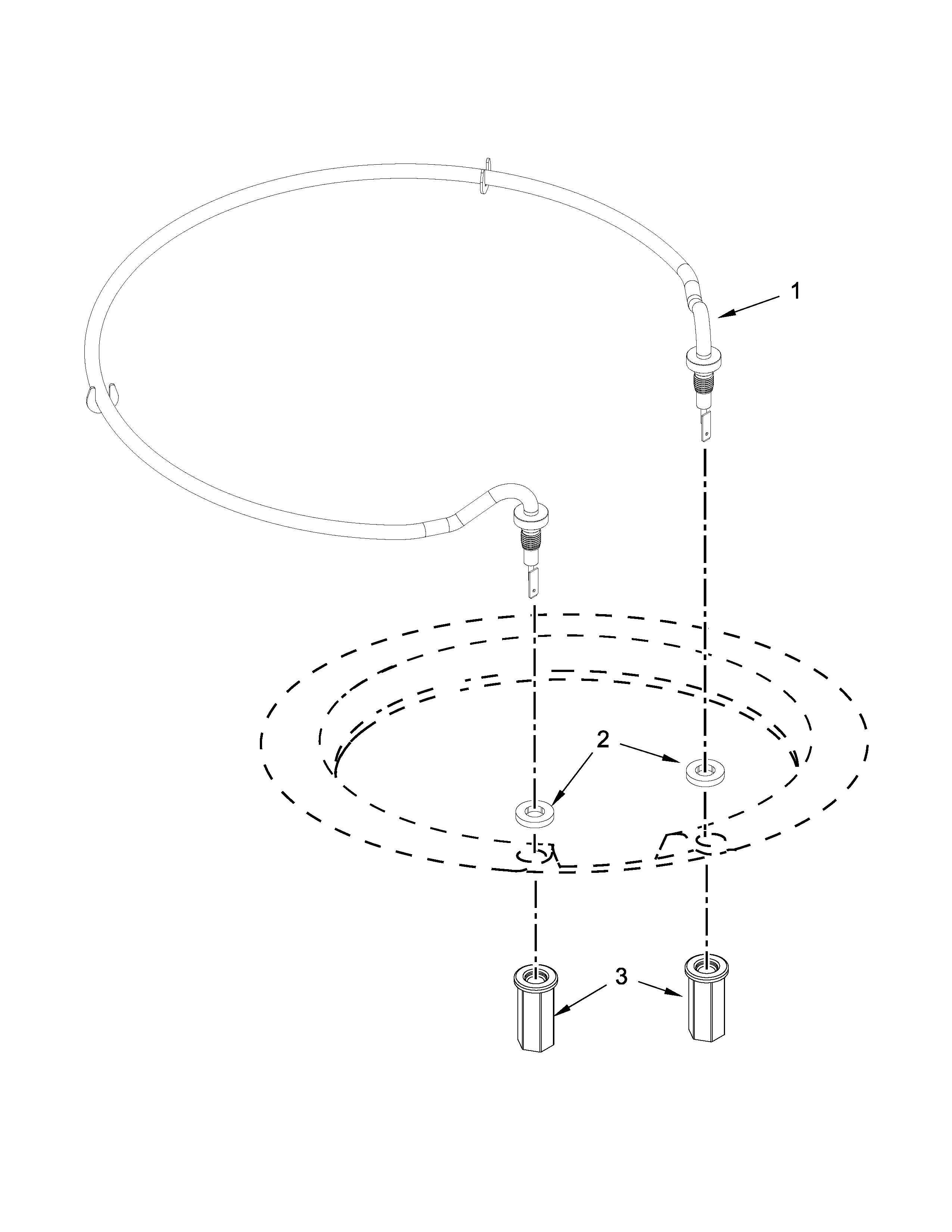 1

2

3