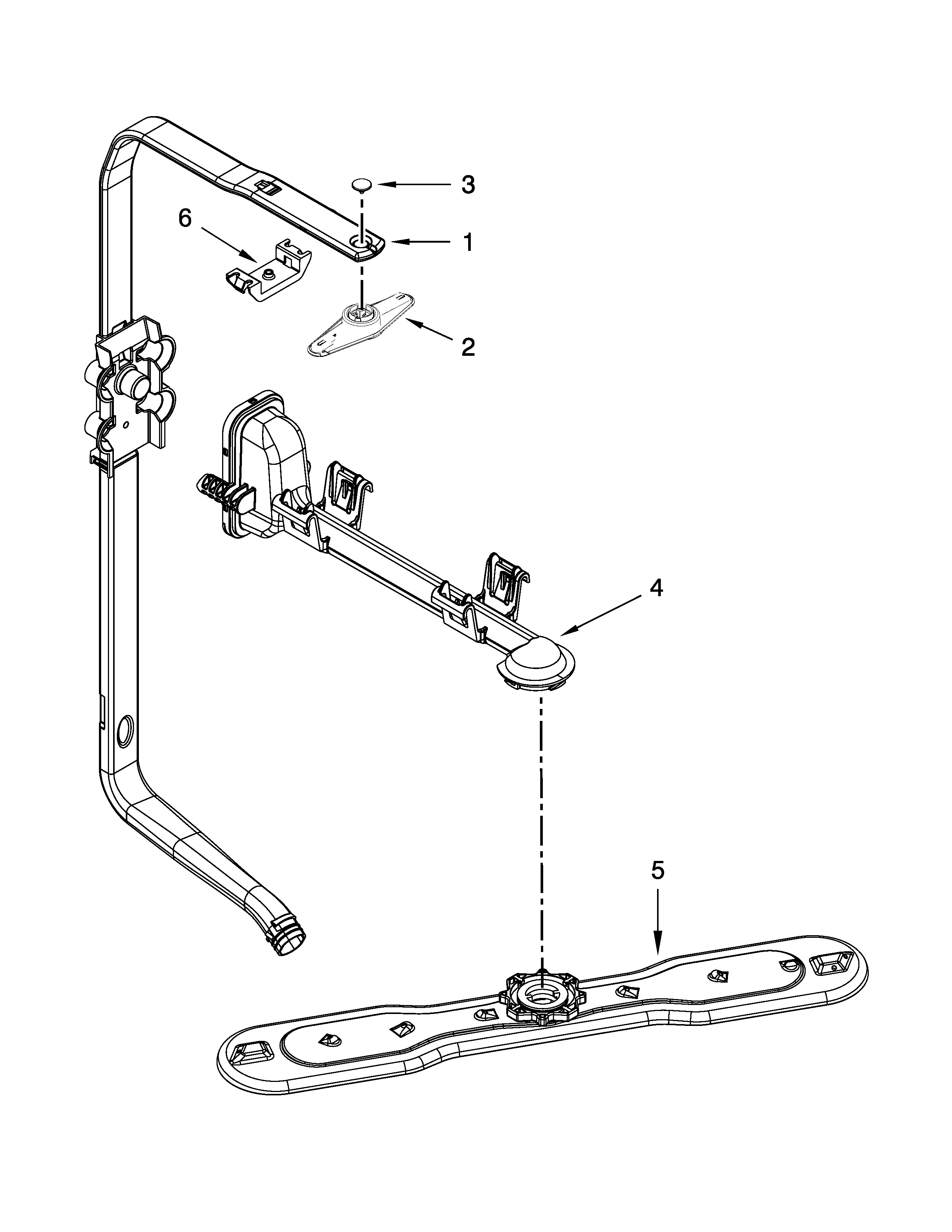 3
6
1
2
4
5