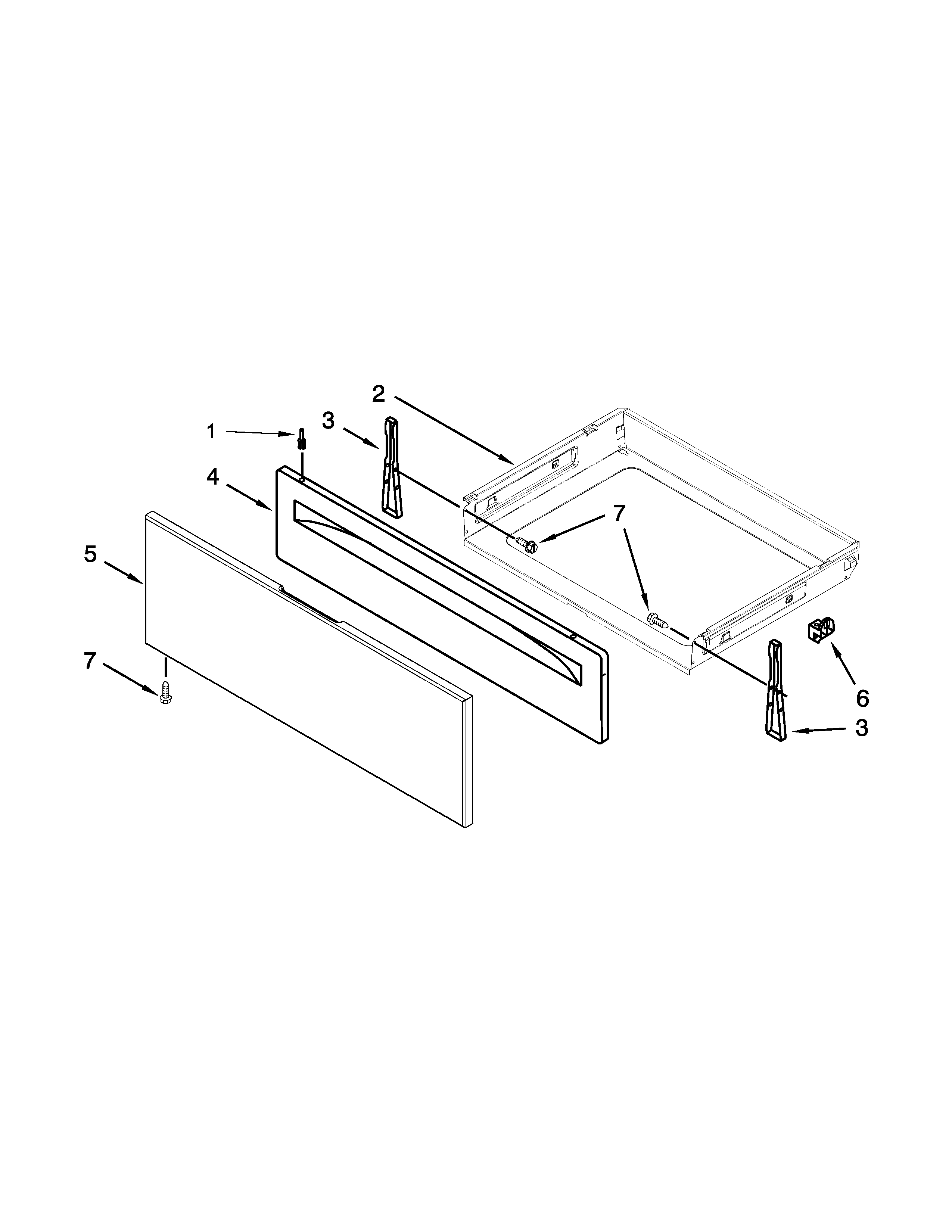 2
1
3
4
7
5
7
6
3