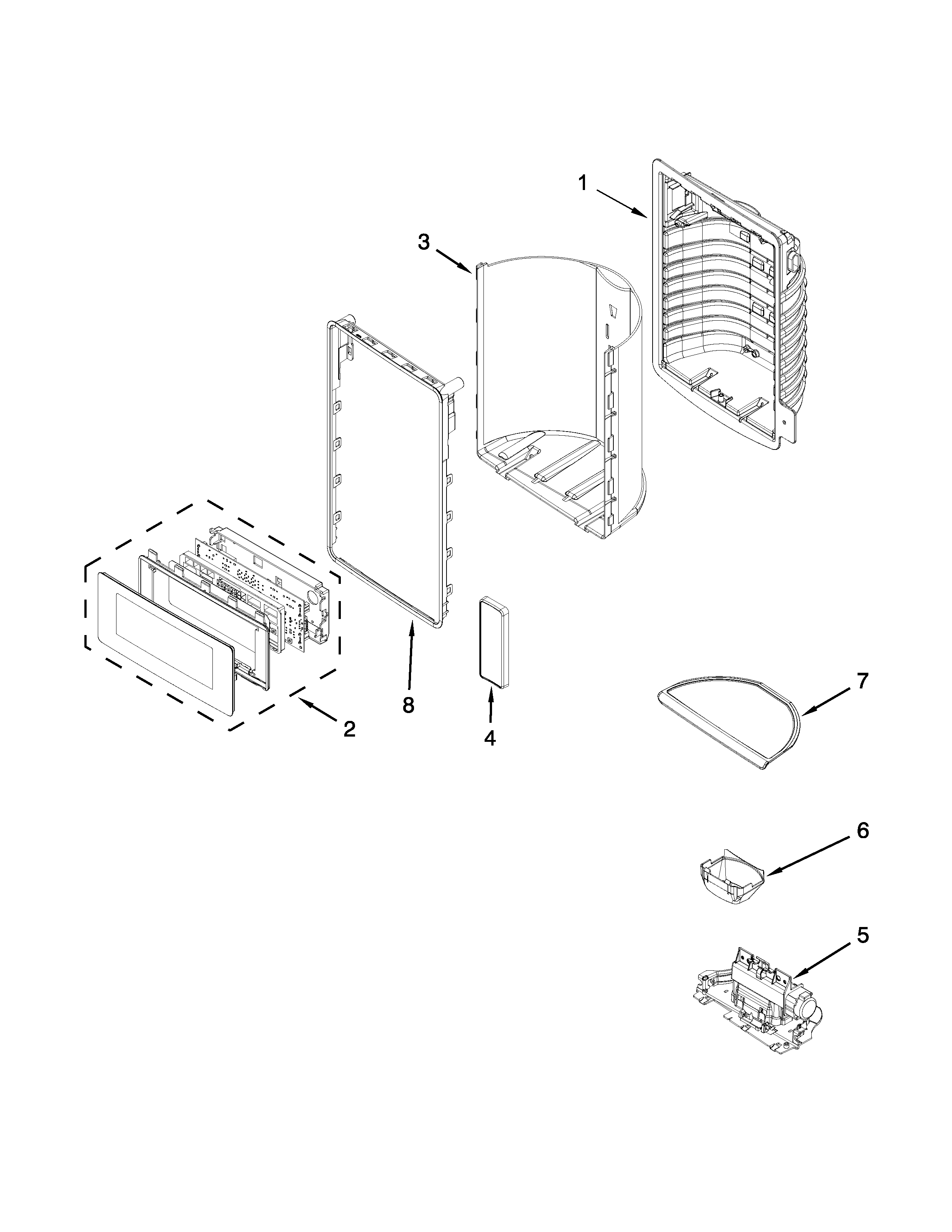 1

3

8

2

4

7

6

5