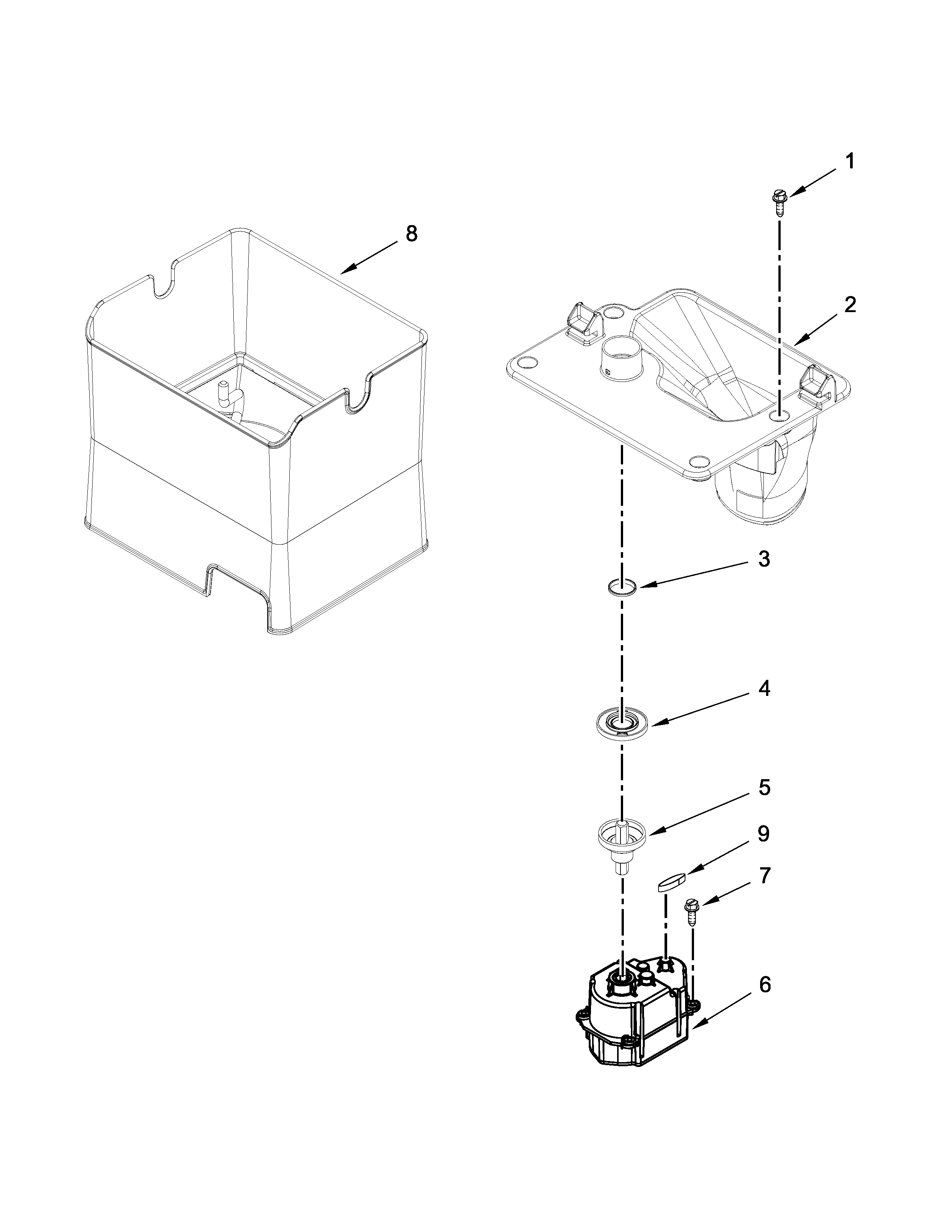 1

8

2

3

4

5

9

7

6