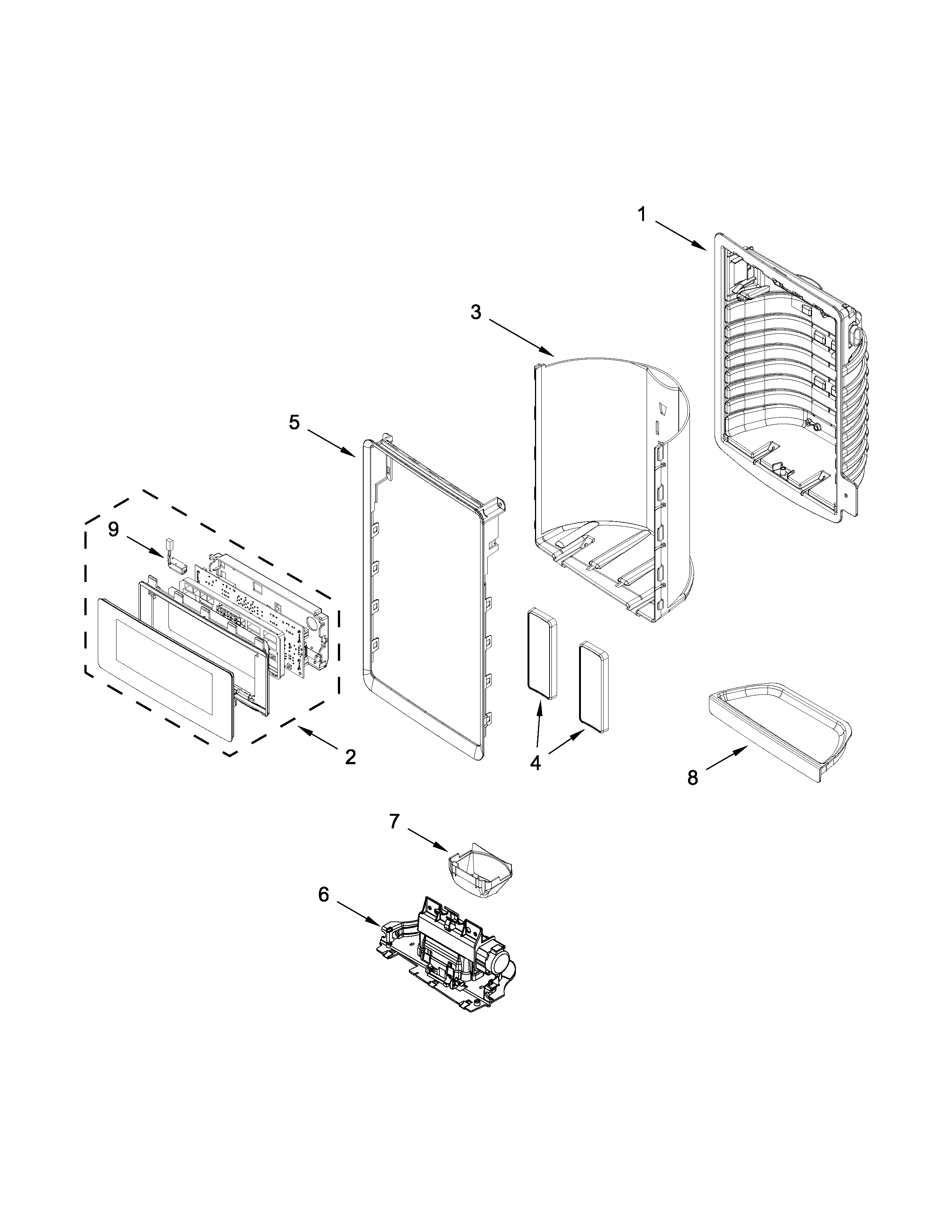 1

3

5

9

2

4

8

7

6