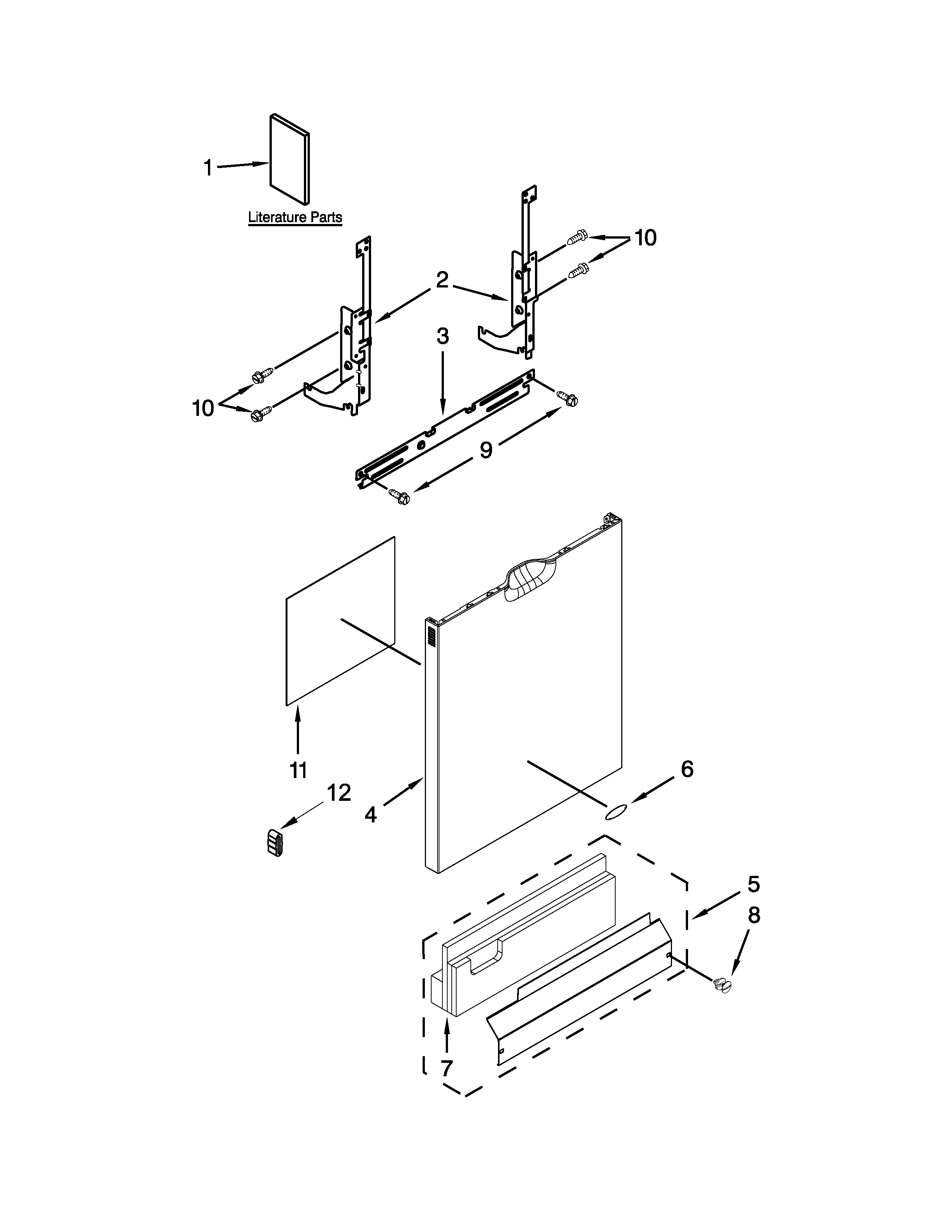 1

Literature Parts

10

2

3

10

9

11

6

12

4

5

8

7