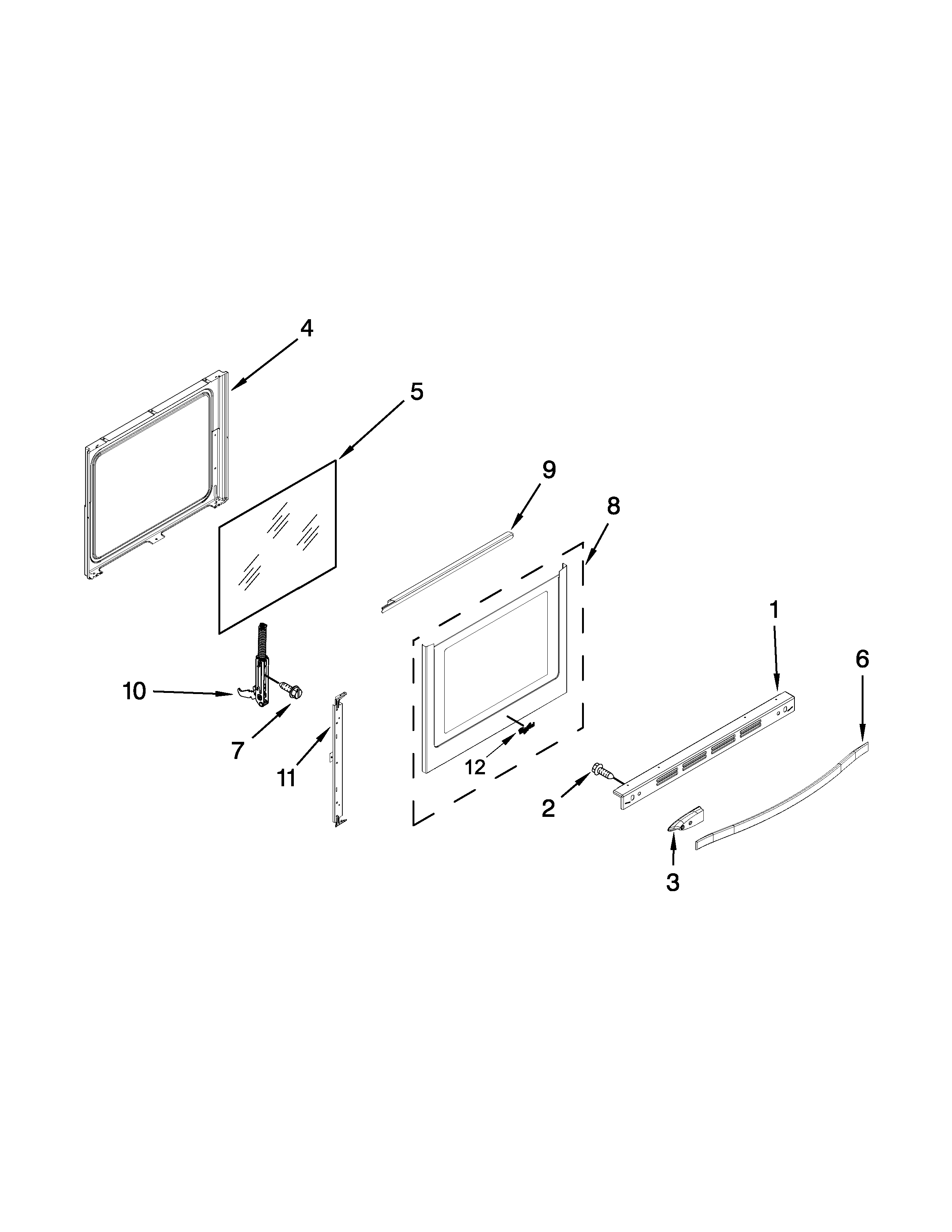 4
5
9
8
1
6
10
7
11
12
2
3