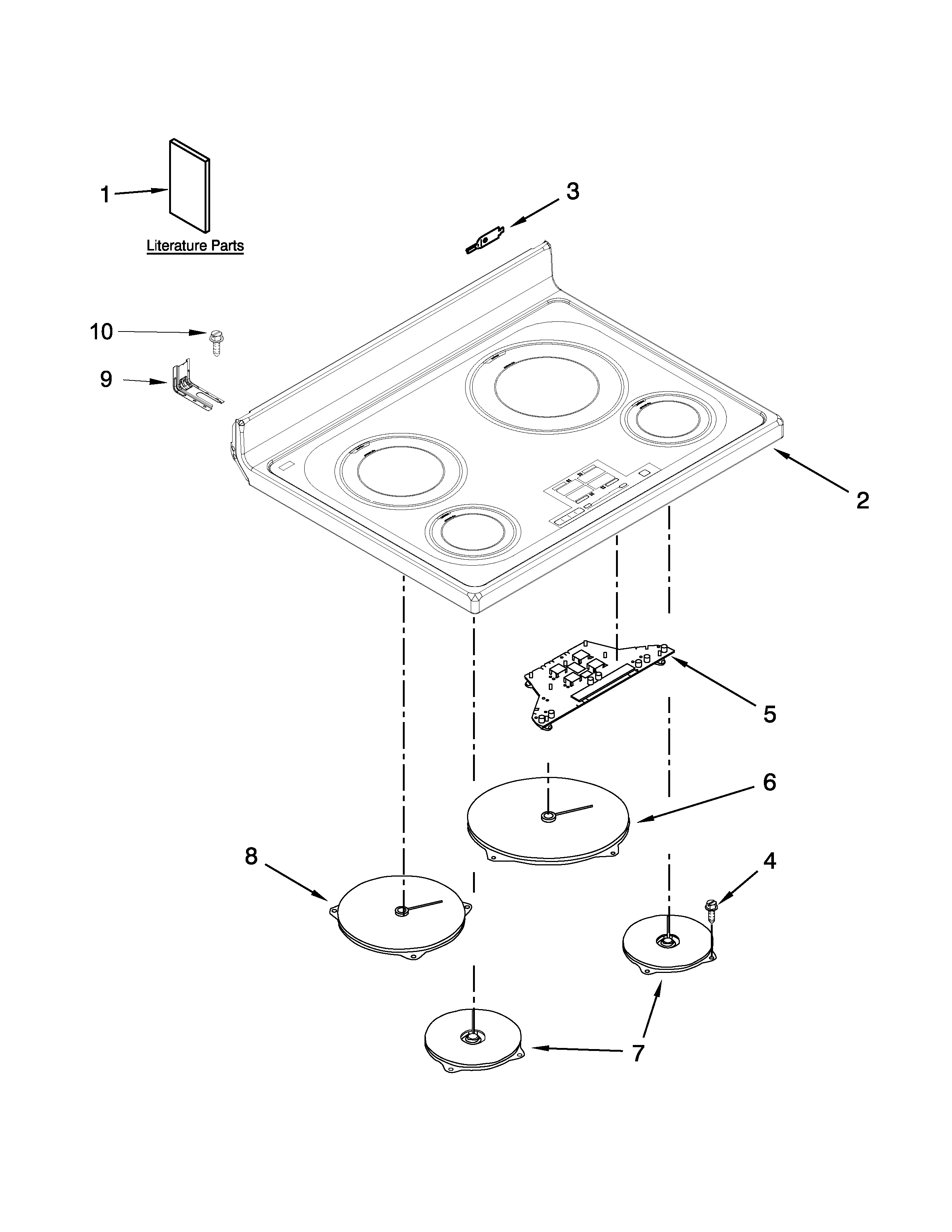 1

Literature Parts

3

10

9

2

5

6

8

4

7