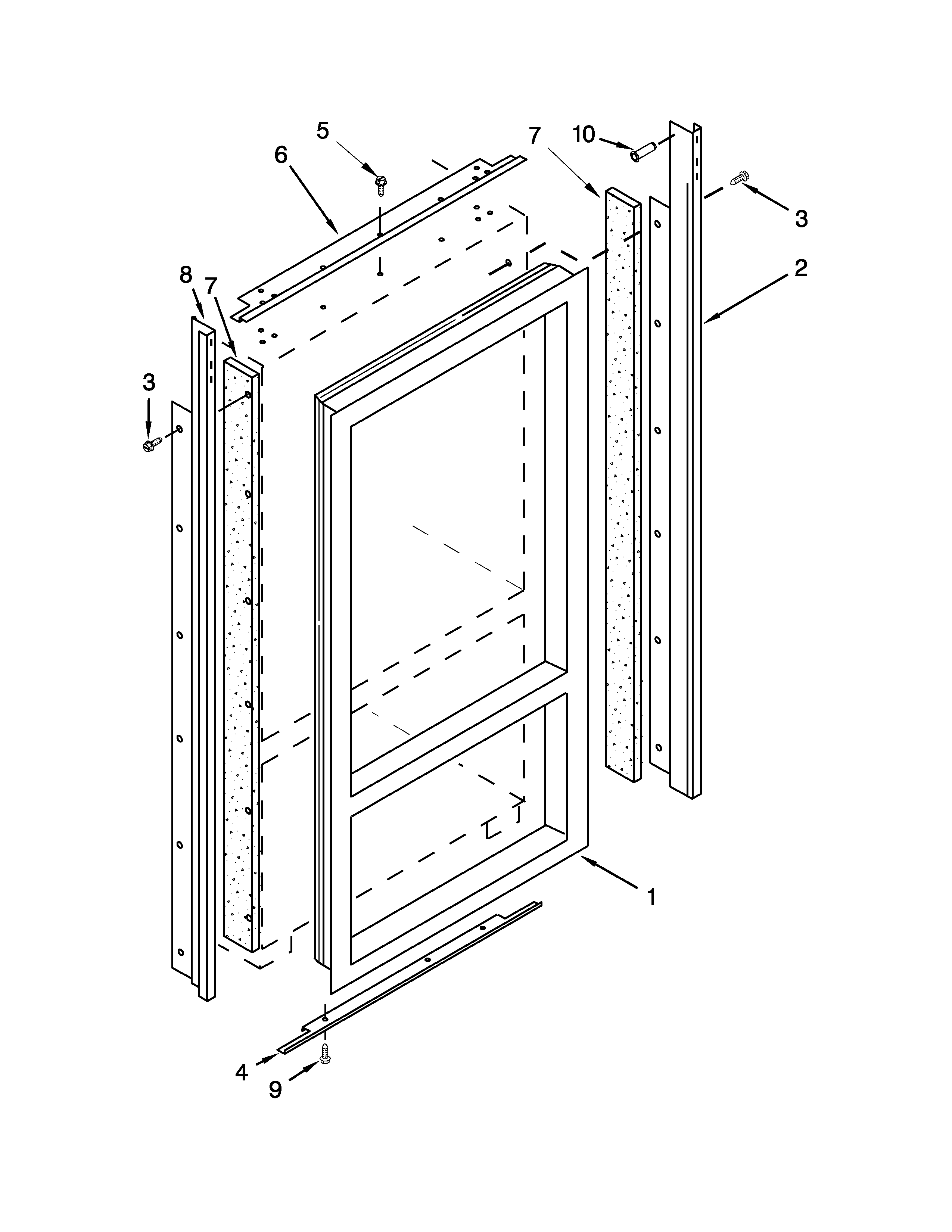 5
6
7
10
3
2
8
7
3
1
4
9