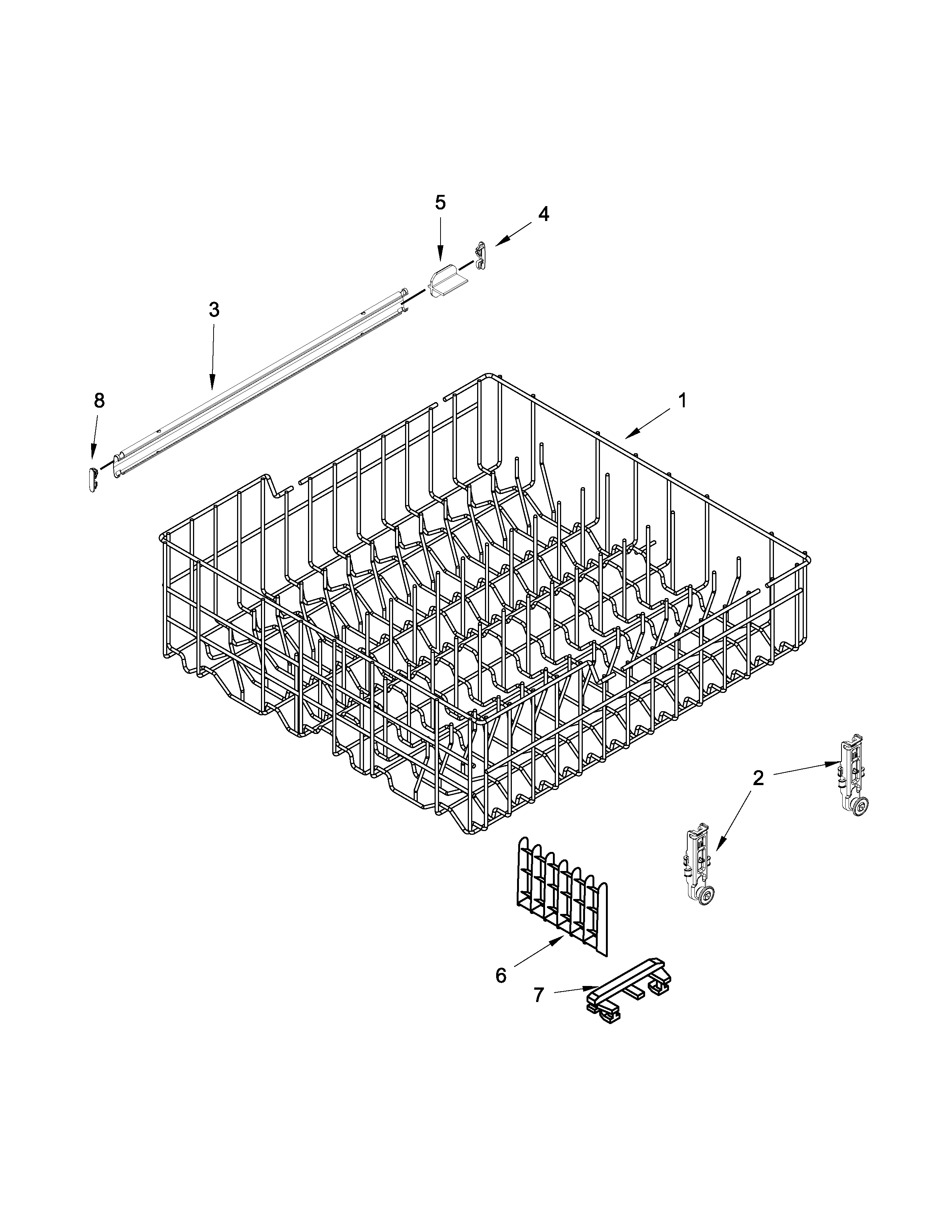 5
4
3
8
1
2
6
7