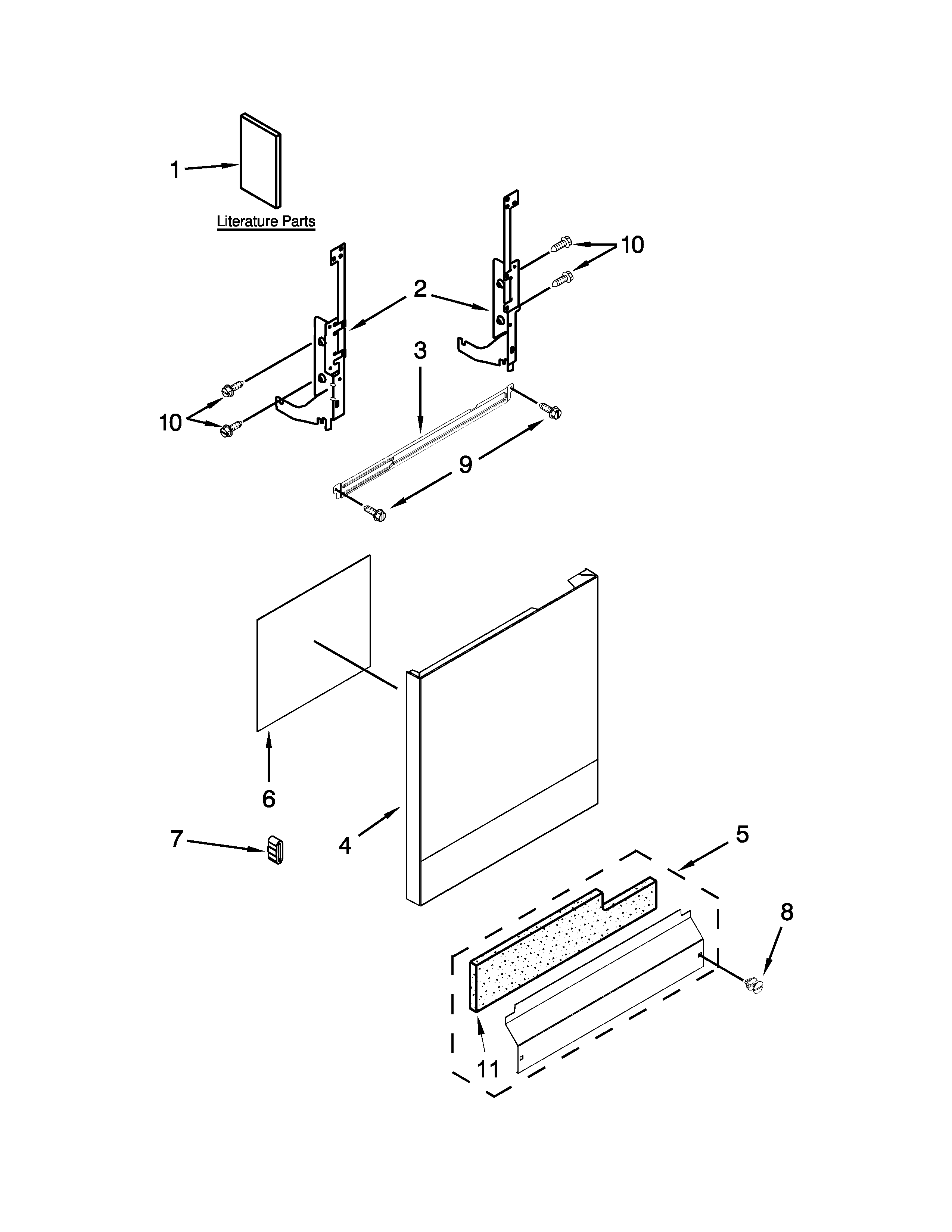 1

Literature Parts

10

2

3

10

9

6

7

4

5

8

11