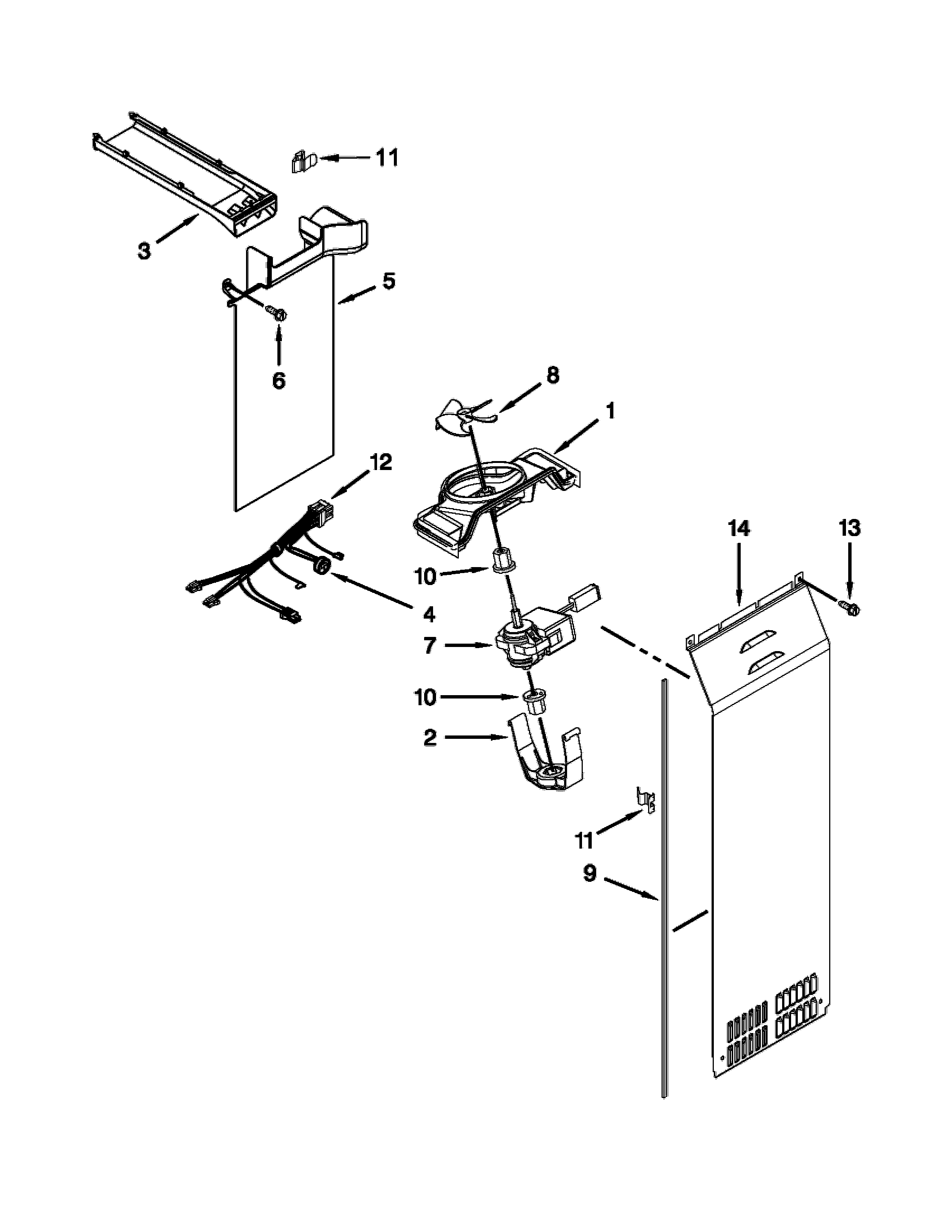 11
3
5
6
8
1
12
14
13
10
4
7
10
2
11
9