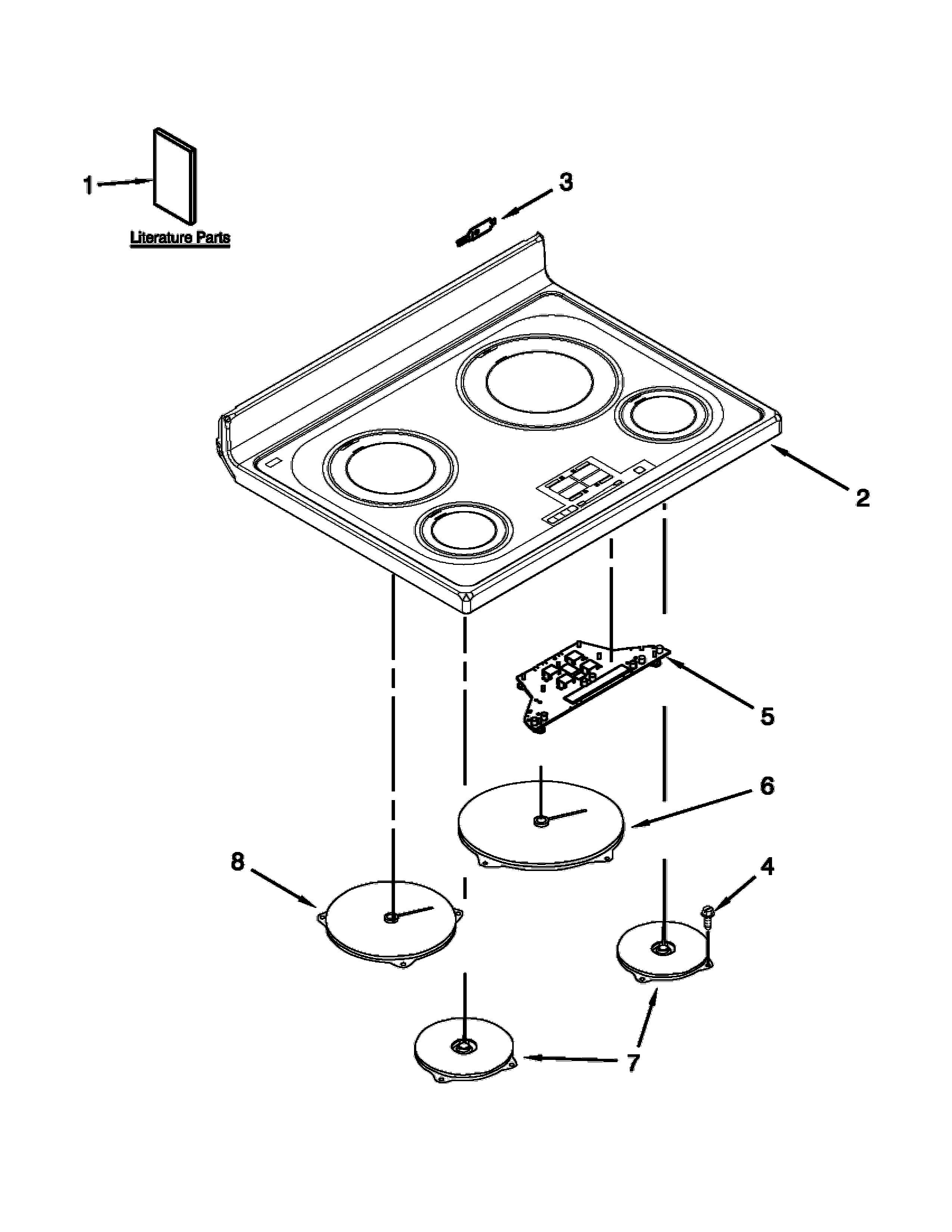 1
Literature Parts
3
2
5
6
8
4
7