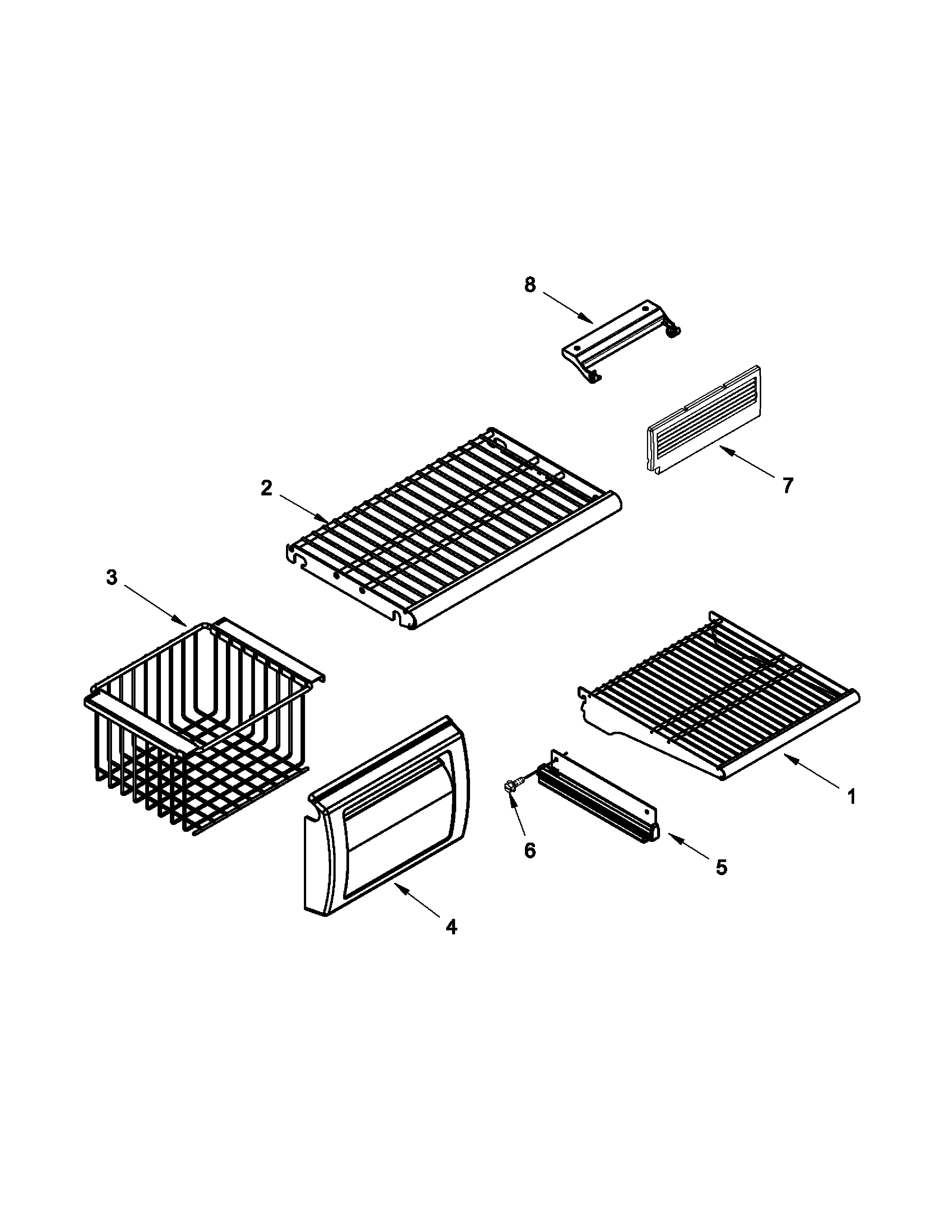 8

7

2

3

1

6

5

4