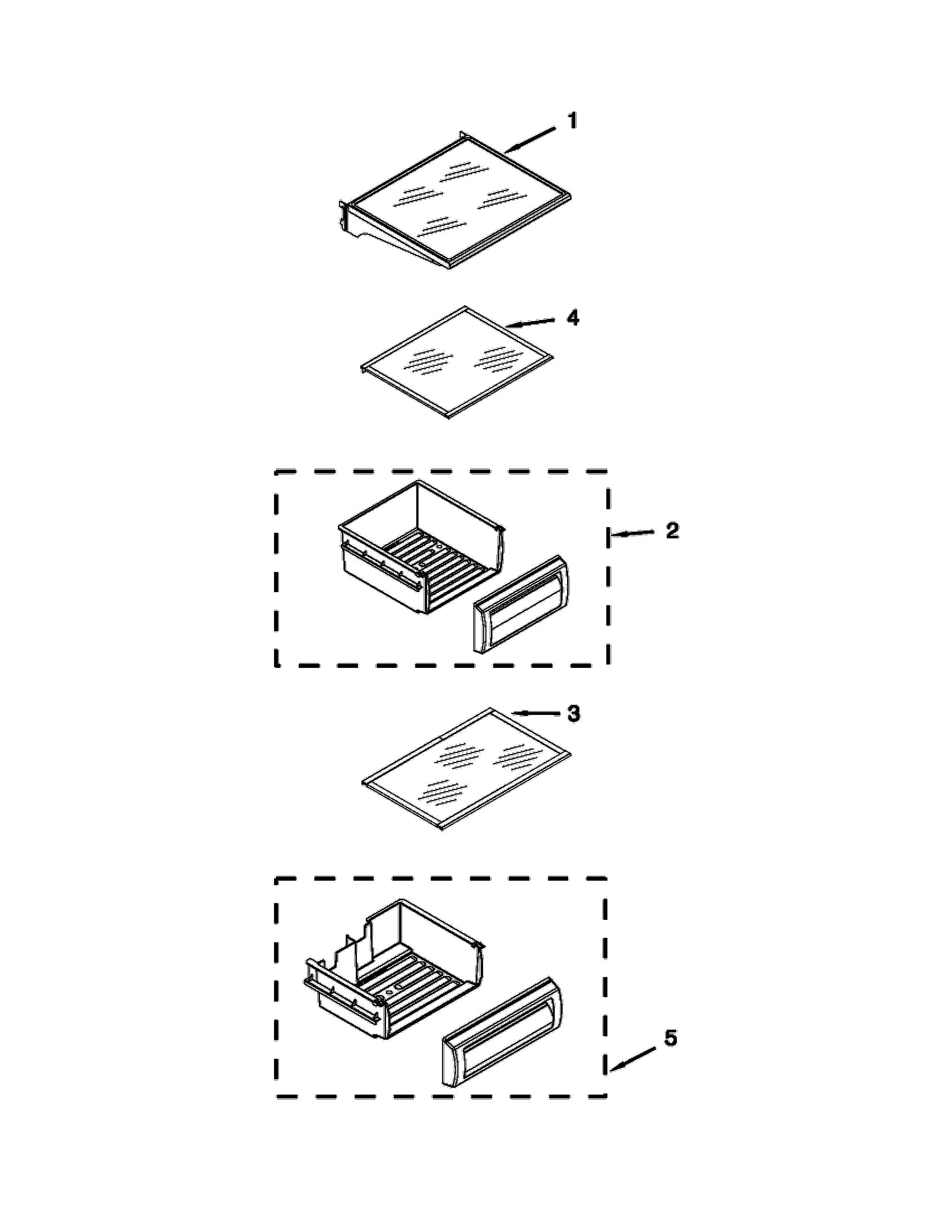 1

4

2

3

5