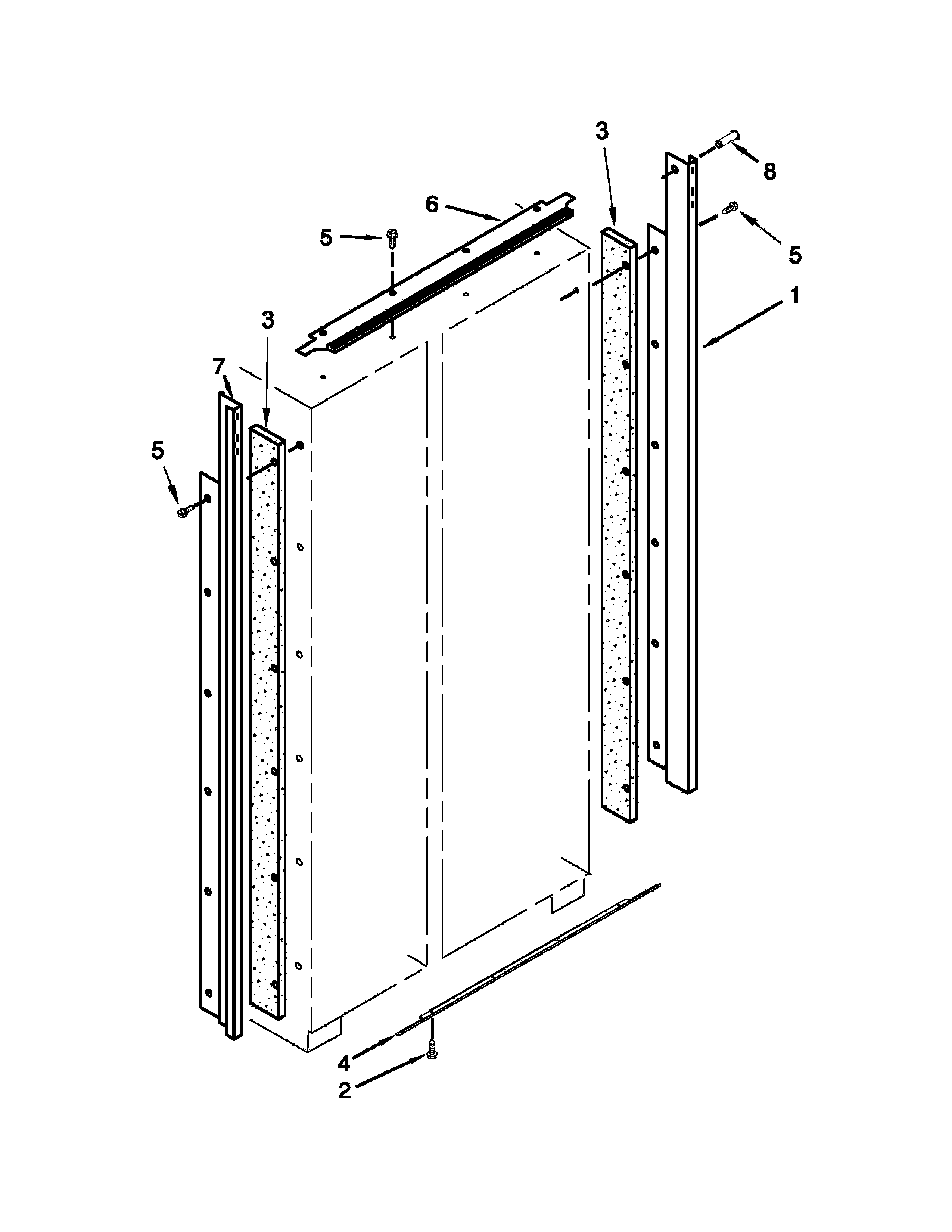 3
8
6
5
5
1
3
7
5
4
2