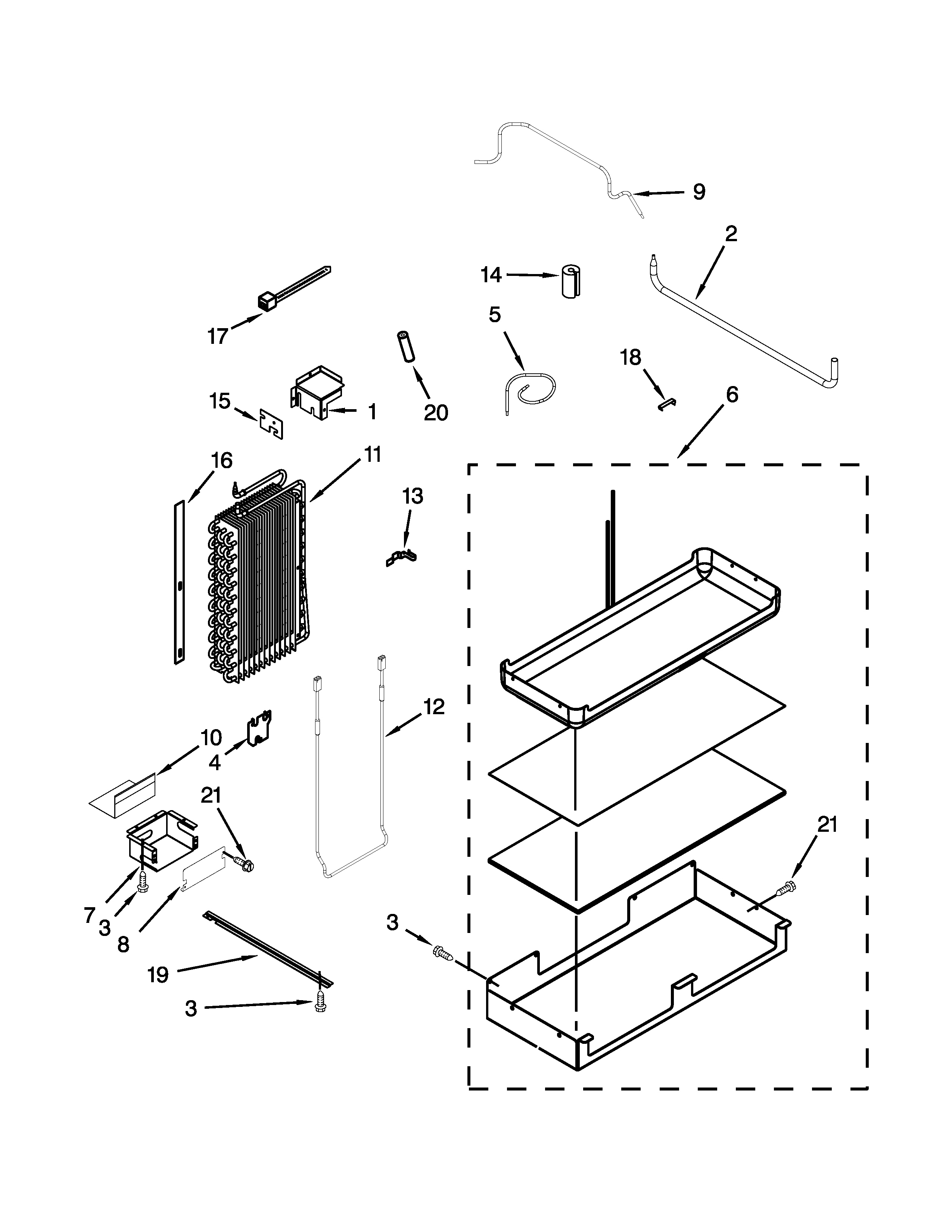 9
2
14
17
5
18
20
15
1
6
16
11
13
12
10
4
21
21
7
3
8
3
19
3