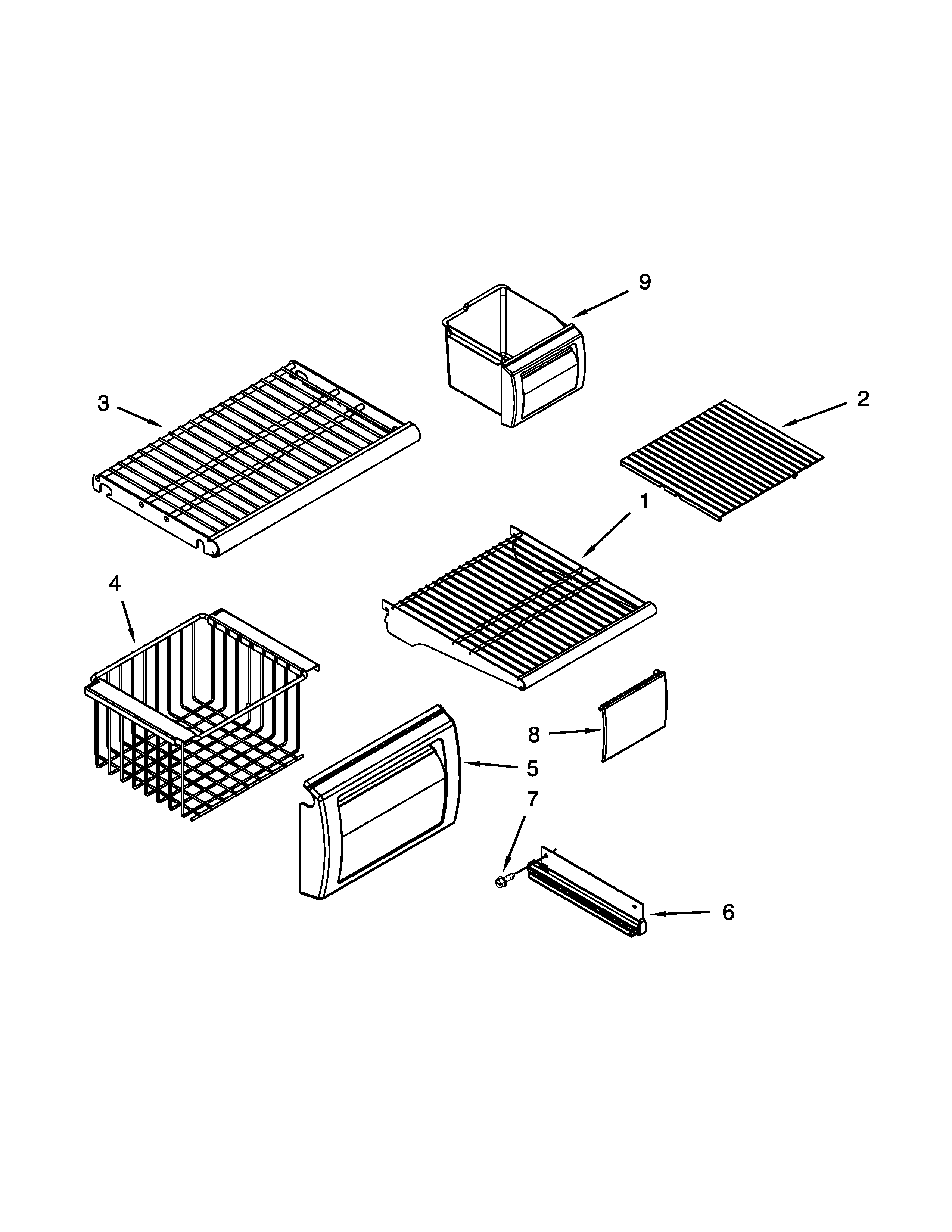 9

3

2

1

4

8

5

7

6