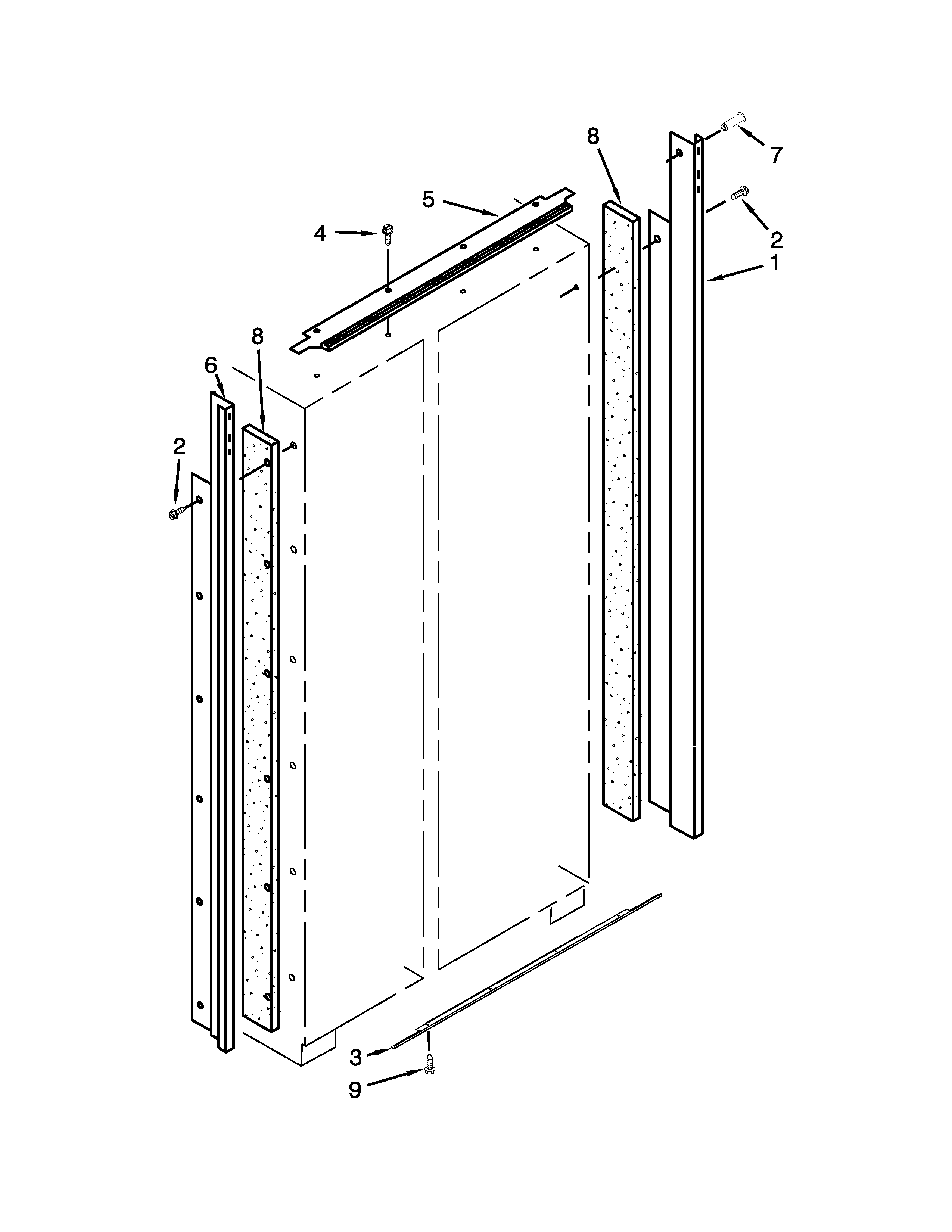 8
7
5
2
4
1
8
6
2
3
9