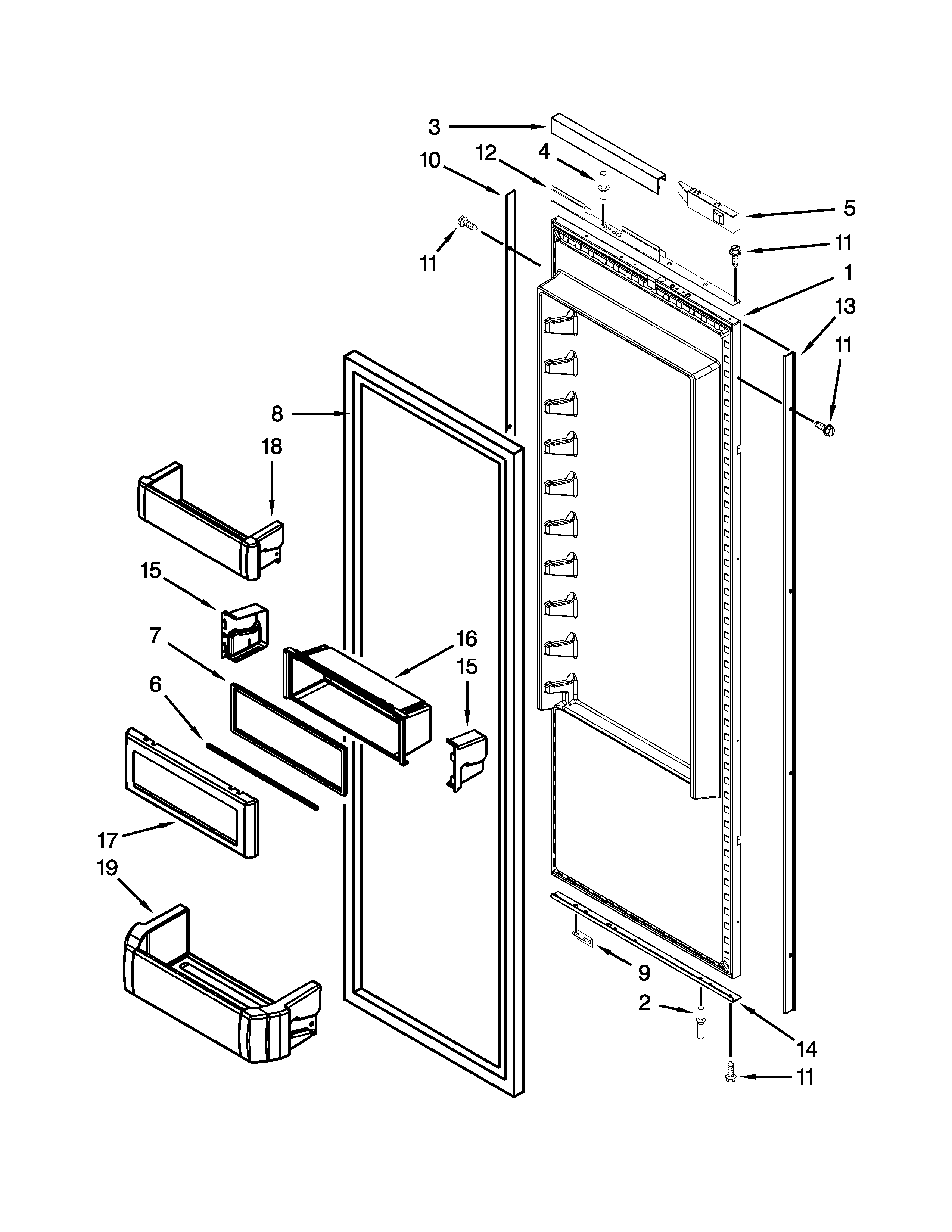 3
10
12
4
5
11
11
1
13
11
8
18
15
7
16
15
6
17
19
9
2
14
11