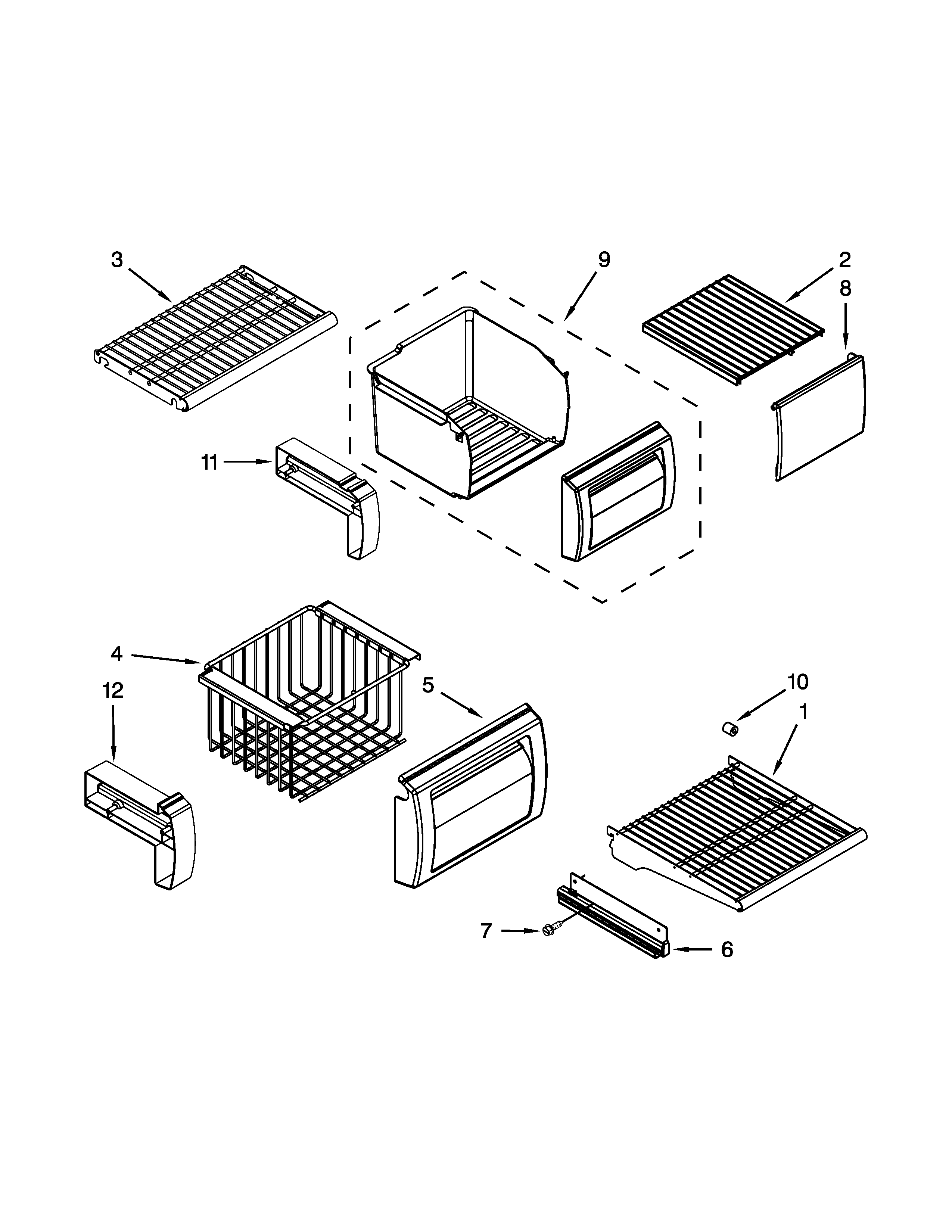 3
9
2
8
11
4
12
5
10
1
7
6