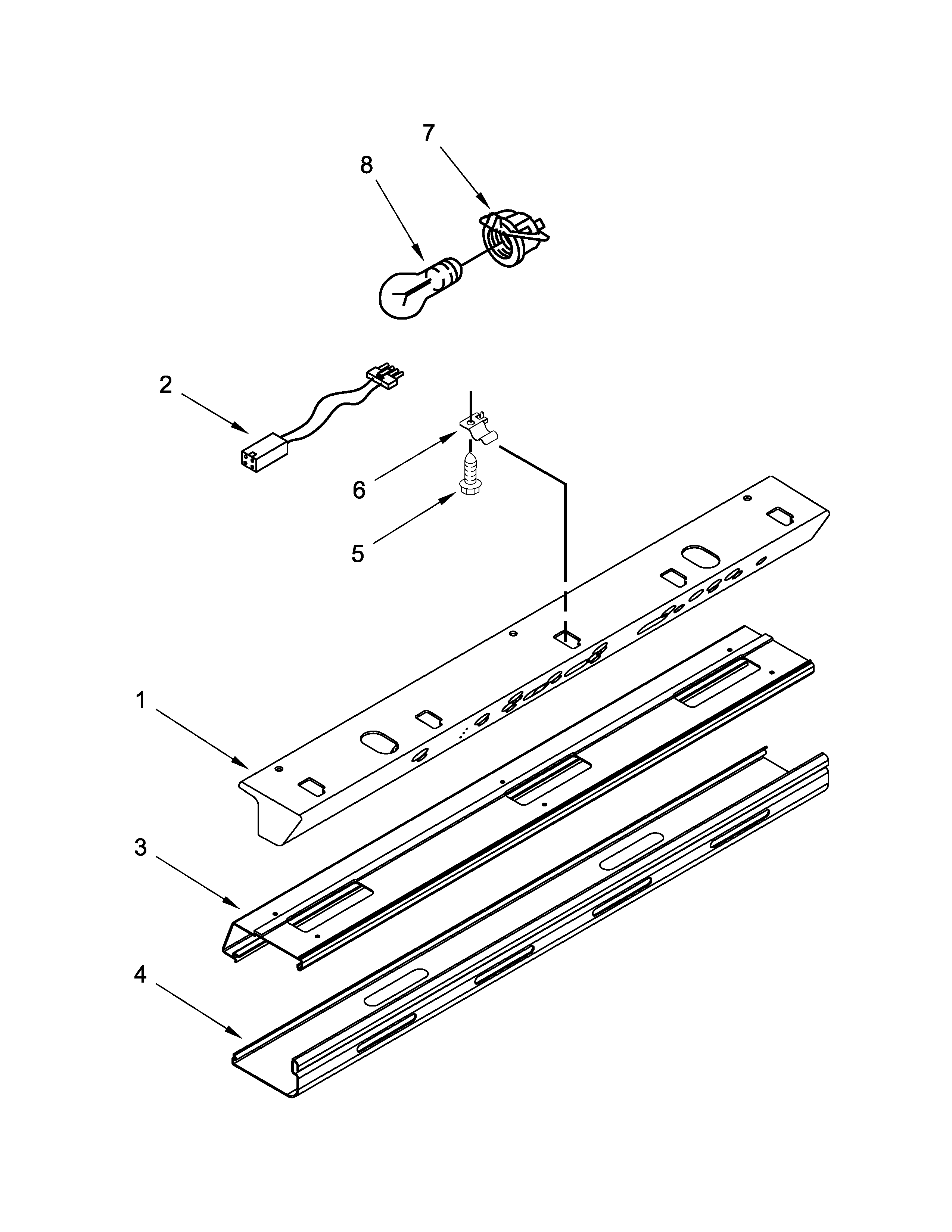 7
8
2
6
5
1
3
4