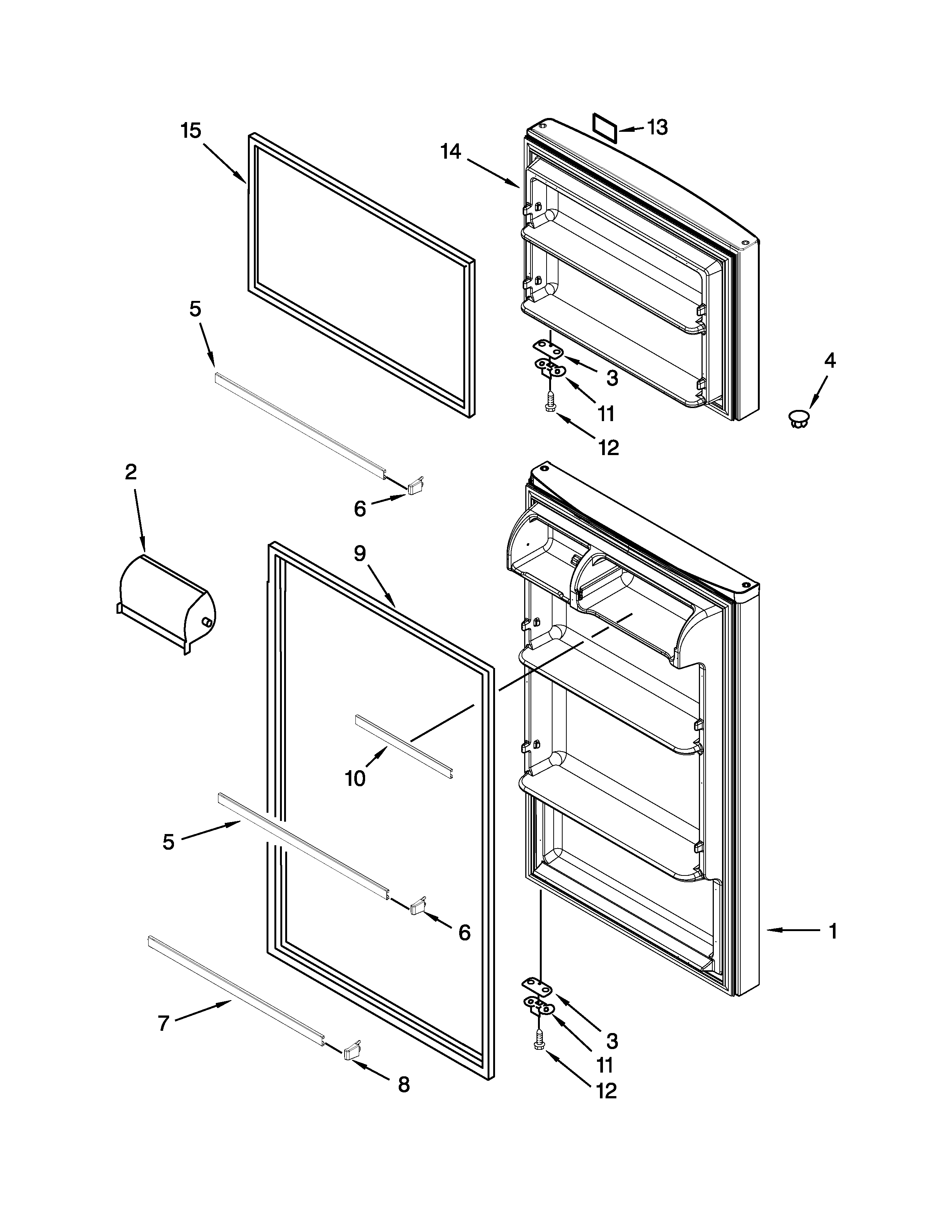 15
13
14
5
3
4
11
12
2
6
9
10
5
6
1
7
3
11
8
12